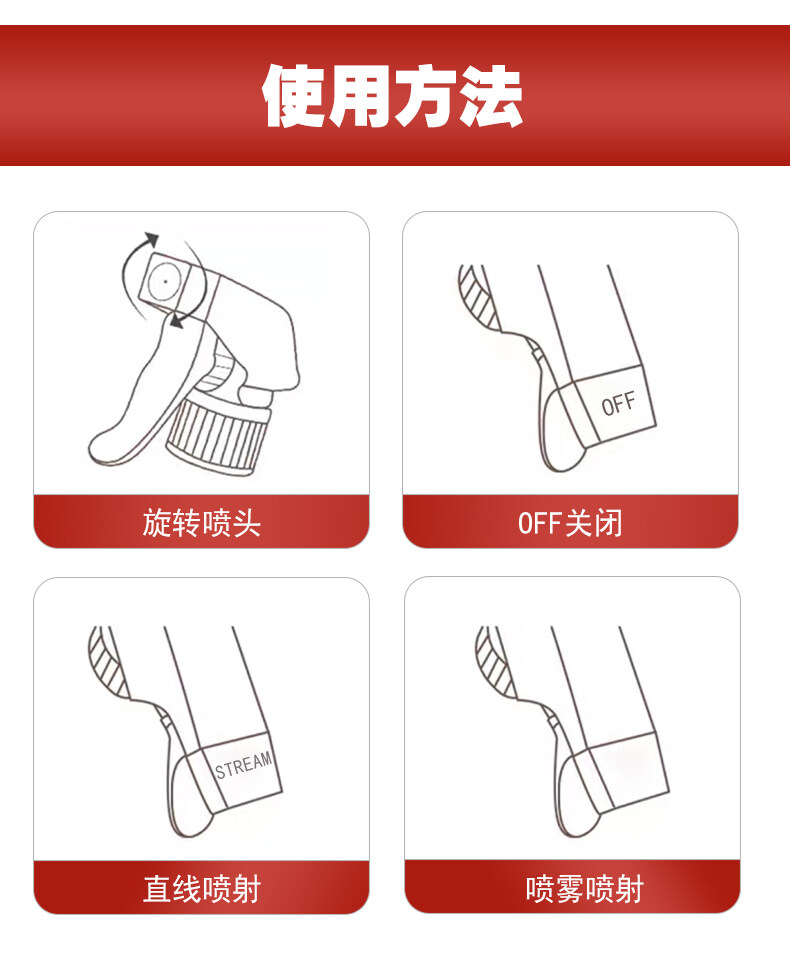 使用方法

旋转喷头

OFF

OFF关闭

STREAM

直线喷射

喷雾喷射