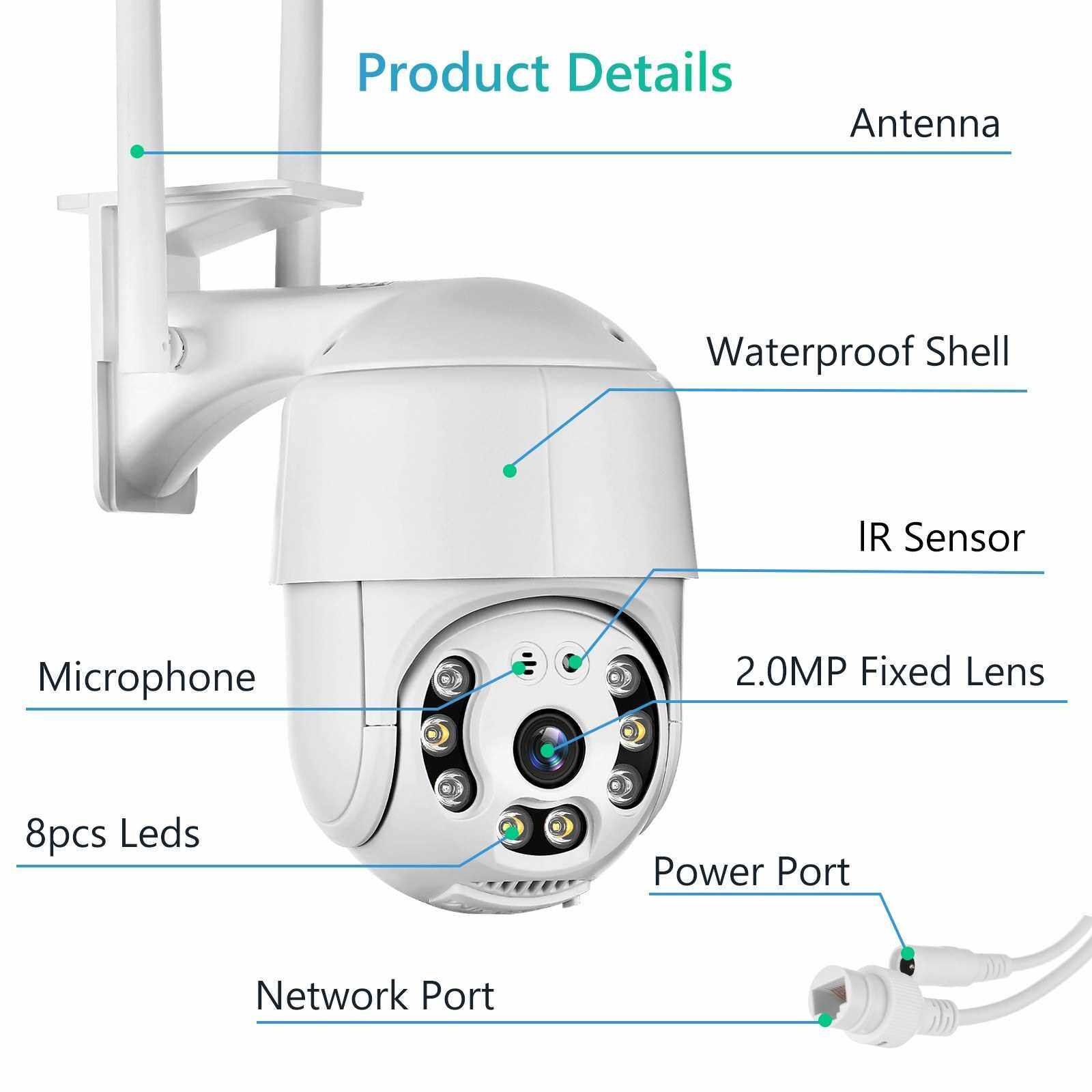 Product Details

Antenna

Waterproof Shell

IR Sensor

Microphone

2.0MP Fixed Lens

8pcs Leds

Power Port

Network Port