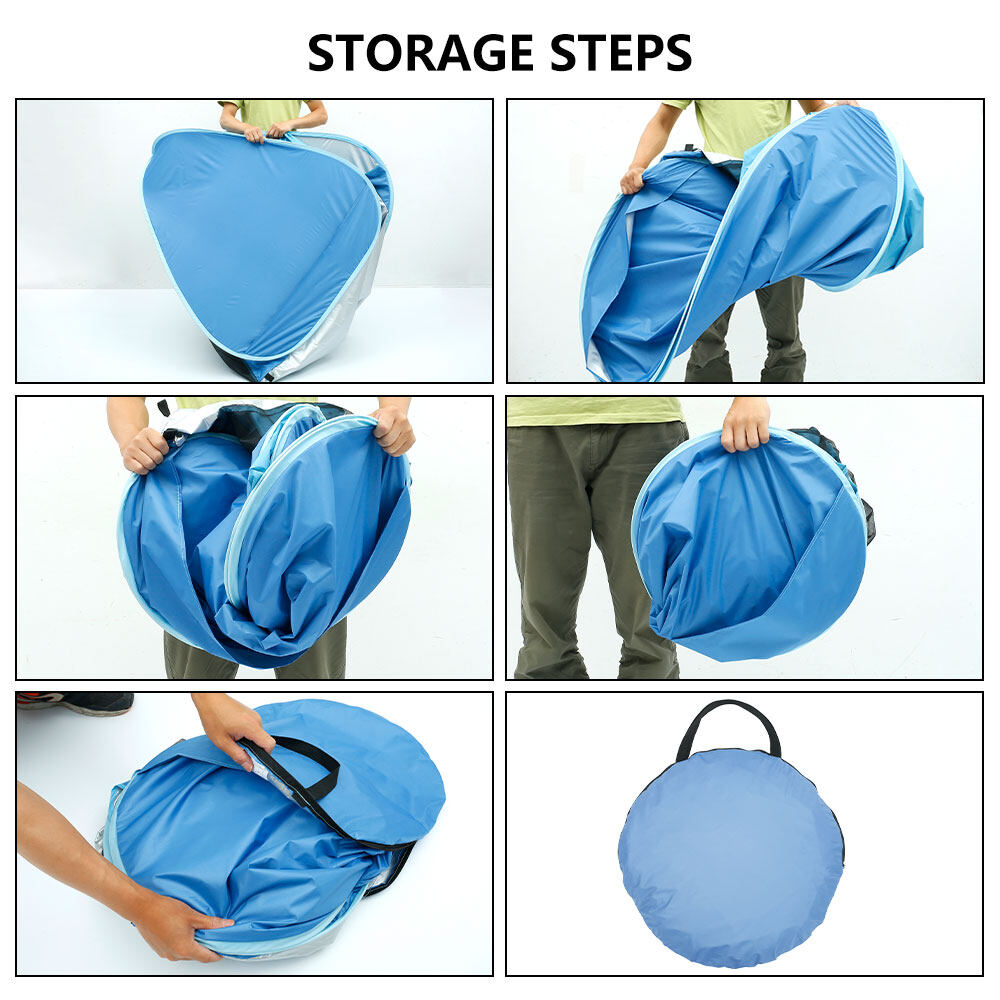 STORAGE STEPS