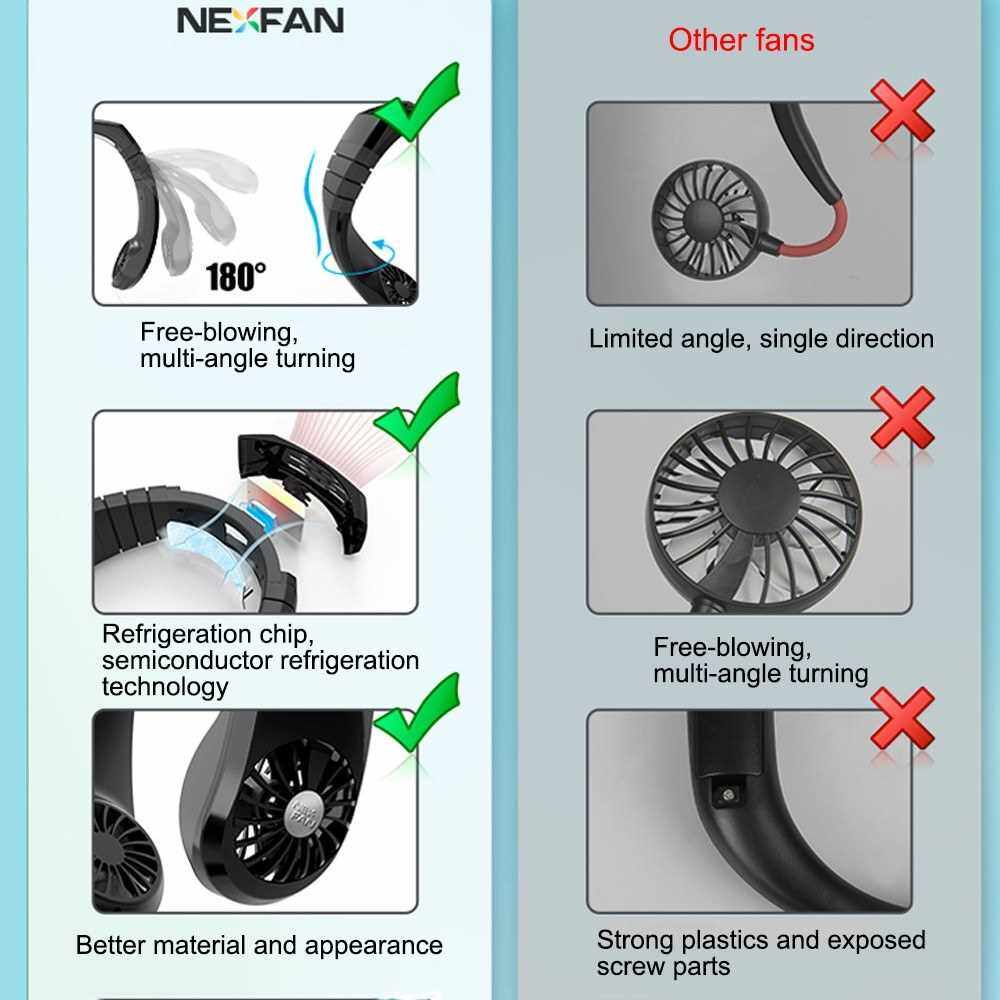 NEXFAN

180°

Free-blowing, multi-angle turning

Refrigeration chip, semiconductor refrigeration technology

NEX FAN

Better material and appearance

Other fans

Limited angle, single direction

Free-blowing, multi-angle turning

Strong plastics and exposed screw parts