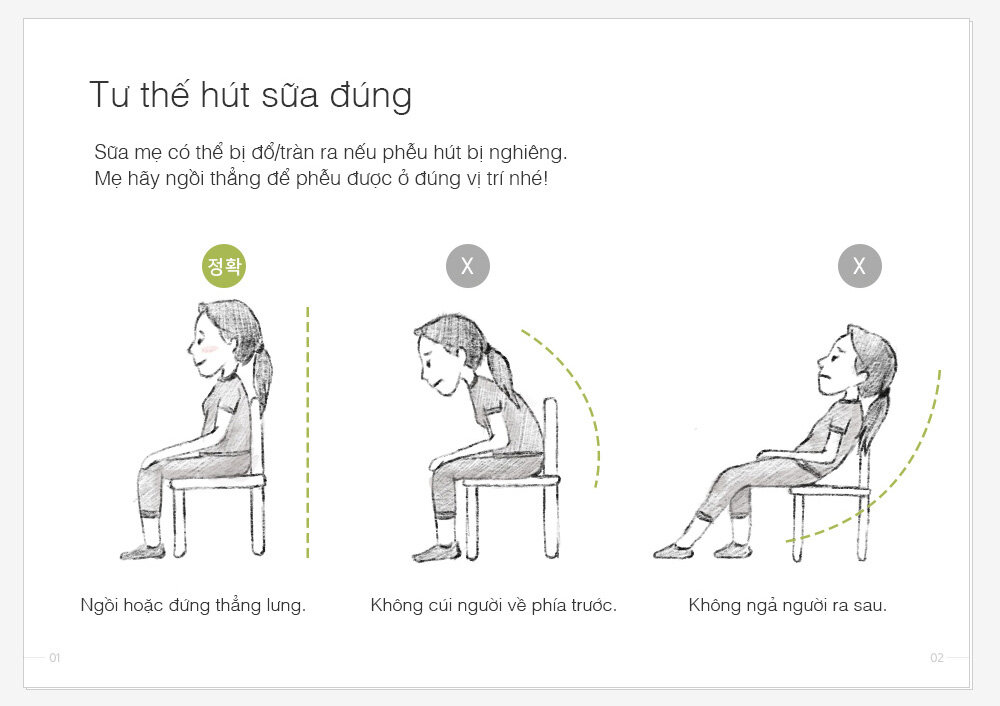 Tư thế hút sữa đúng

Sữa mẹ có thể bị đổ/tràn ra nếu phễu hút bị nghiêng.
Mẹ hãy ngồi thẳng để phễu được ở đúng vị trí nhé!

정확

X

X

Ngồi hoặc đứng thẳng lưng.

Không cúi người về phía trước.

Không ngả người ra sau.

01

02