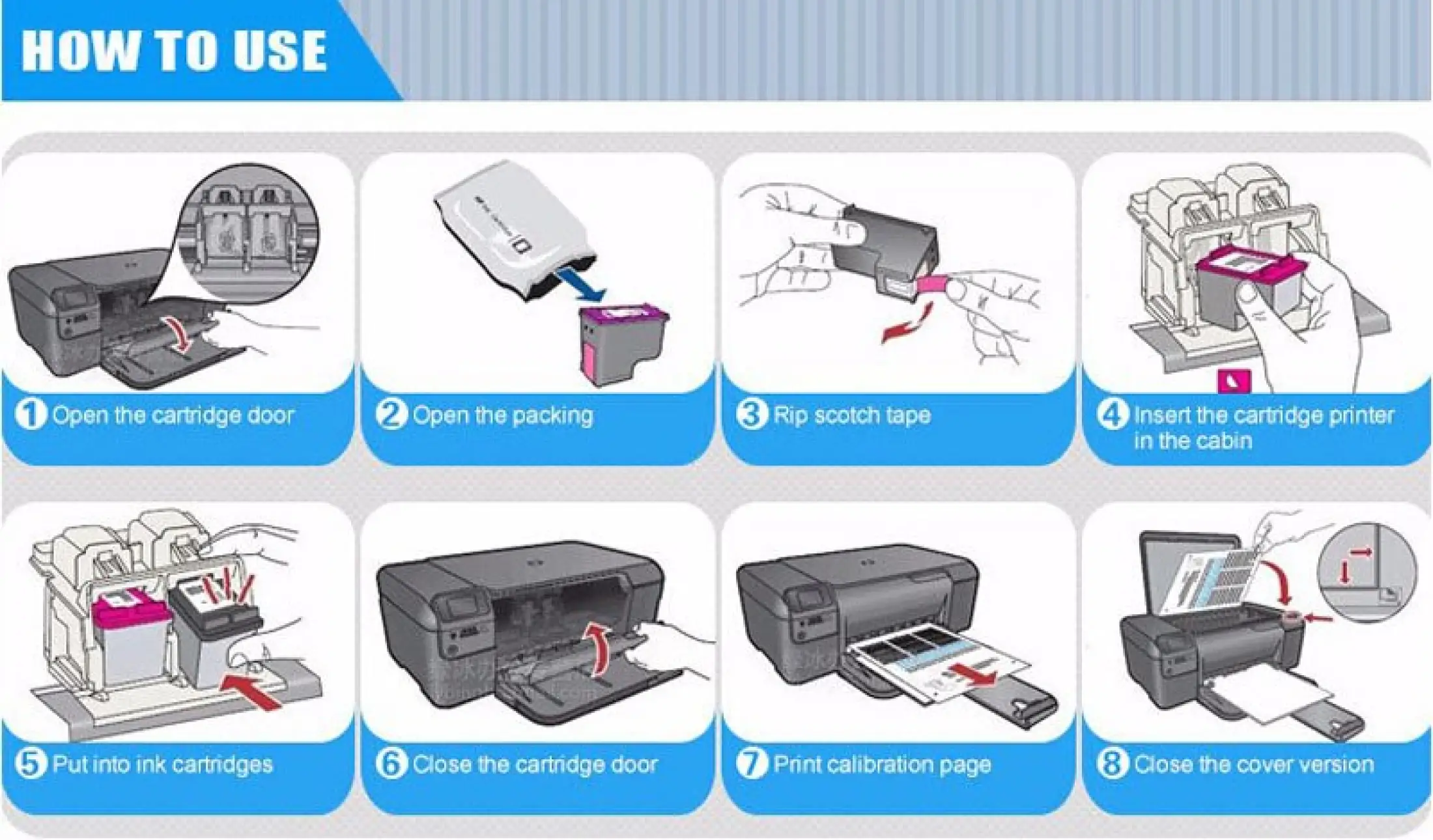 HOW TO USE

1 Open the cartridge door

2 Open the packing

3 Rip scotch tape

4 Insert the cartridge printer in the cabin

5 Put into ink cartridges

6 Close the cartridge door

7 Print calibration page

8 Close the cover version