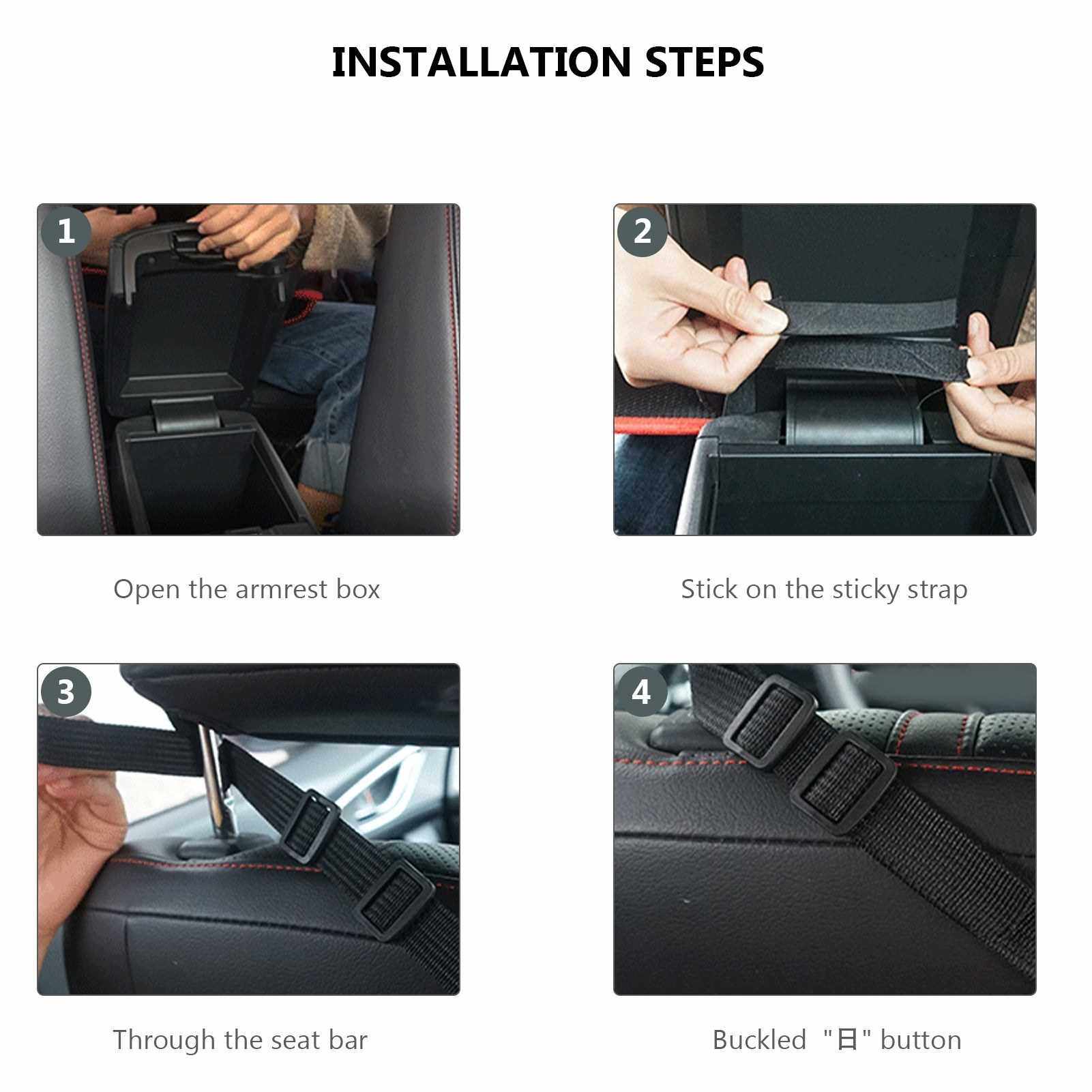 INSTALLATION STEPS

1

Open the armrest box

2

Stick on the sticky strap

3

Through the seat bar

4

Buckled "日" button