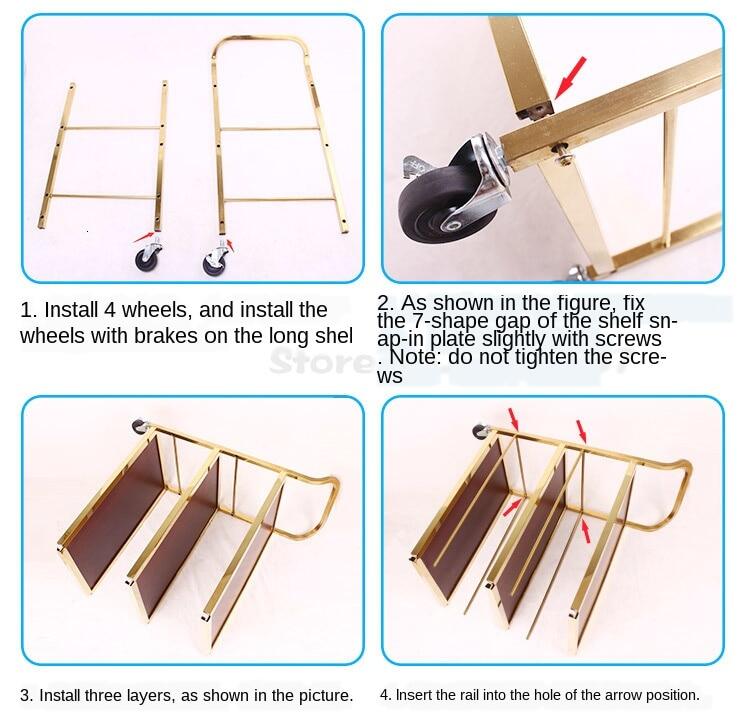 1. Install 4 wheels, and install the wheels with brakes on the long shel

2. As shown in the figure, fix the 7-shape gap of the shelf snap-in plate slightly with screws . Note: do not tighten the screws

Store

3. Install three layers, as shown in the picture.

4. Insert the rail into the hole of the arrow position.