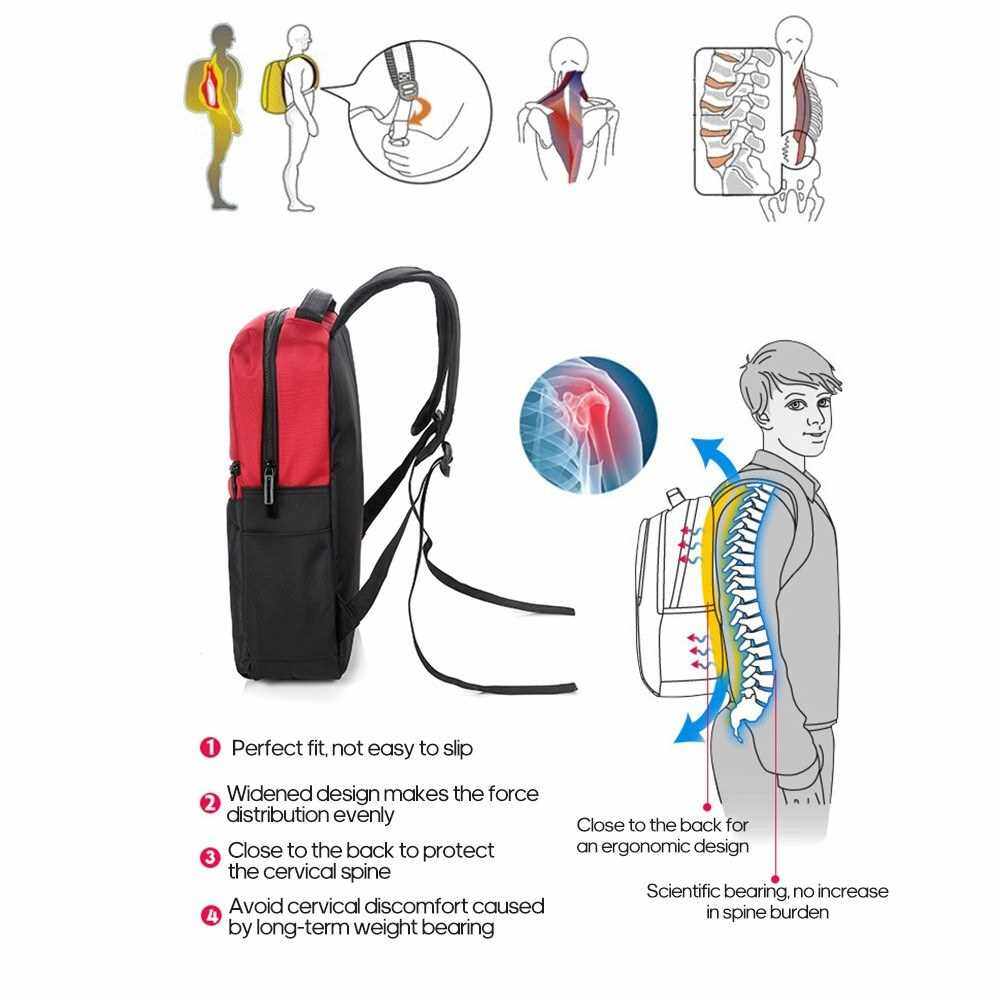 1 Perfect fit, not easy to slip

2 Widened design makes the force distribution evenly

3 Close to the back to protect the cervical spine

4 Avoid cervical discomfort caused by long-term weight bearing

Close to the back for an ergonomic design

Scientific bearing, no increase in spine burden