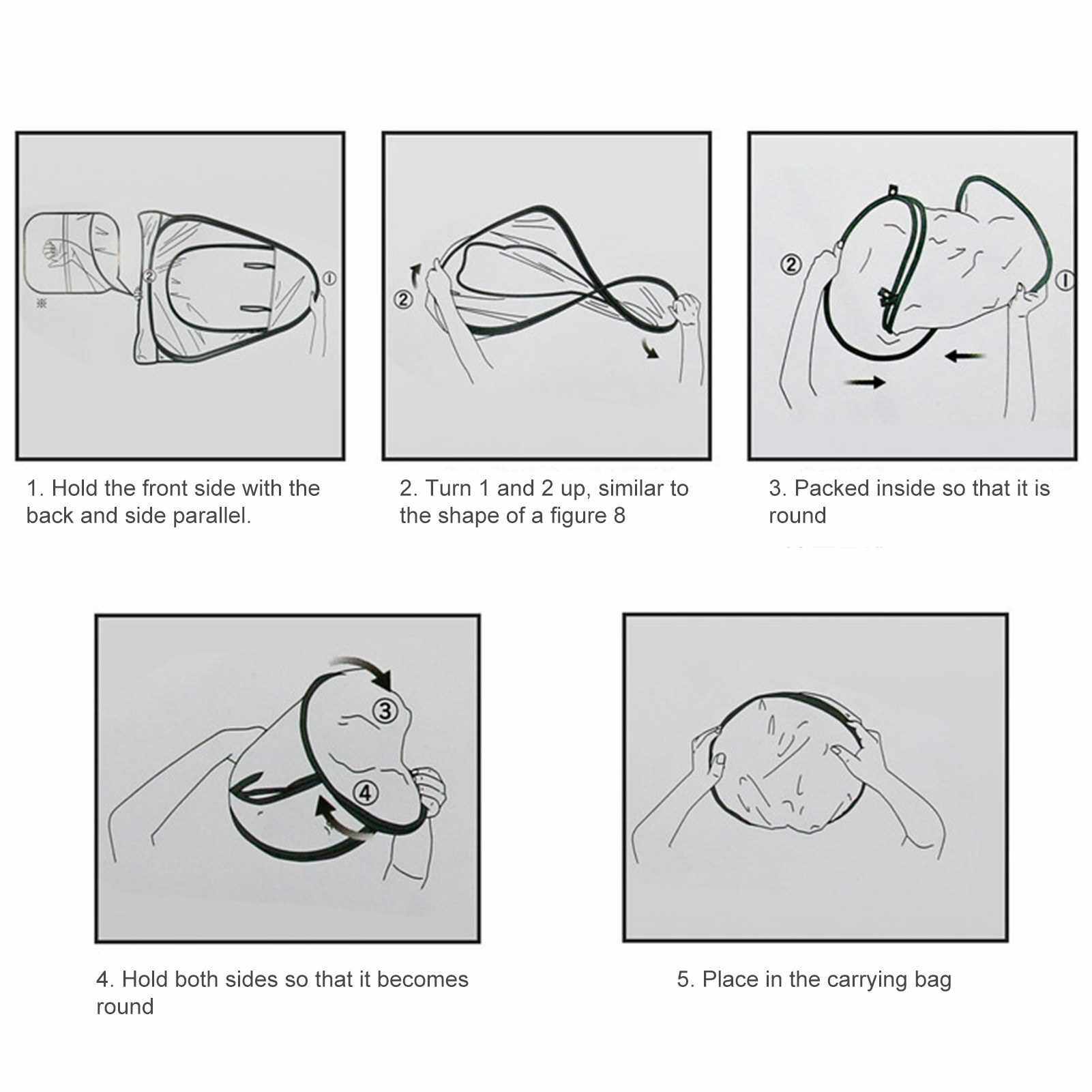 ②
①

1. Hold the front side with the back and side parallel.

②

2. Turn 1 and 2 up, similar to the shape of a figure 8

②
①

3. Packed inside so that it is round

③
④

4. Hold both sides so that it becomes round

5. Place in the carrying bag