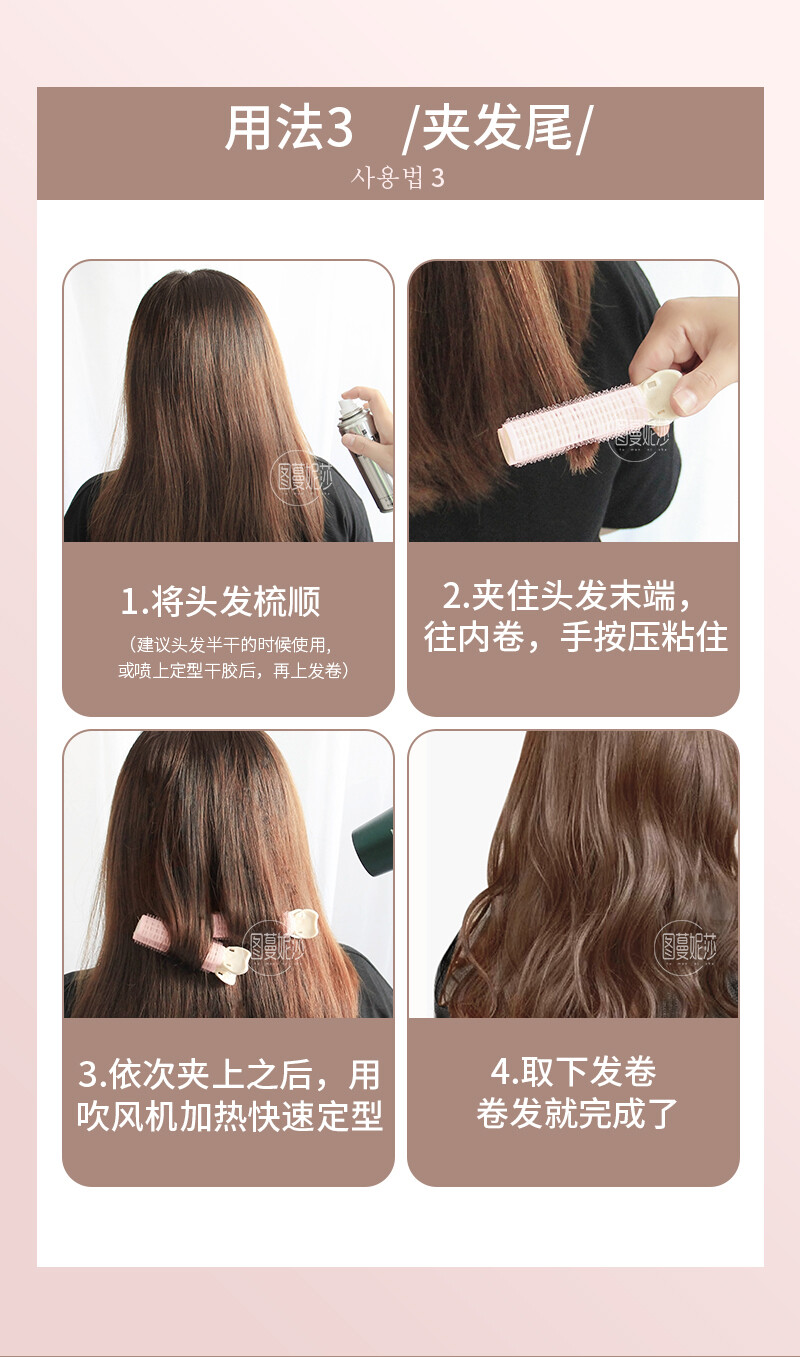 用法3 /夹发尾/
사용법 3

图蔓妮莎

1.将头发梳顺
（建议头发半干的时候使用，或喷上定型干胶后，再上发卷）

图蔓妮莎

2.夹住头发末端，往内卷，手按压粘住

图蔓妮莎

3.依次夹上之后，用吹风机加热快速定型

图蔓妮莎

4.取下发卷
卷发就完成了