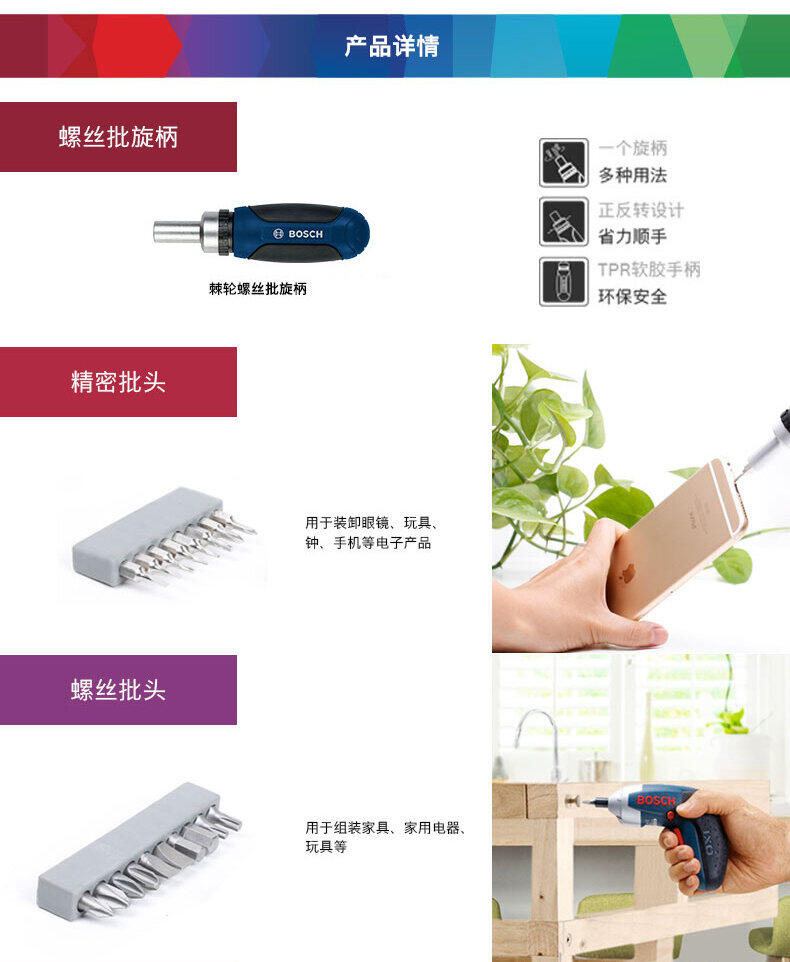 产品详情

螺丝批旋柄

BOSCH

棘轮螺丝批旋柄

一个旋柄
多种用法

正反转设计
省力顺手

TPR软胶手柄
环保安全

精密批头

用于装卸眼镜、玩具、钟、手机等电子产品

螺丝批头

用于组装家具、家用电器、玩具等

BOSCH