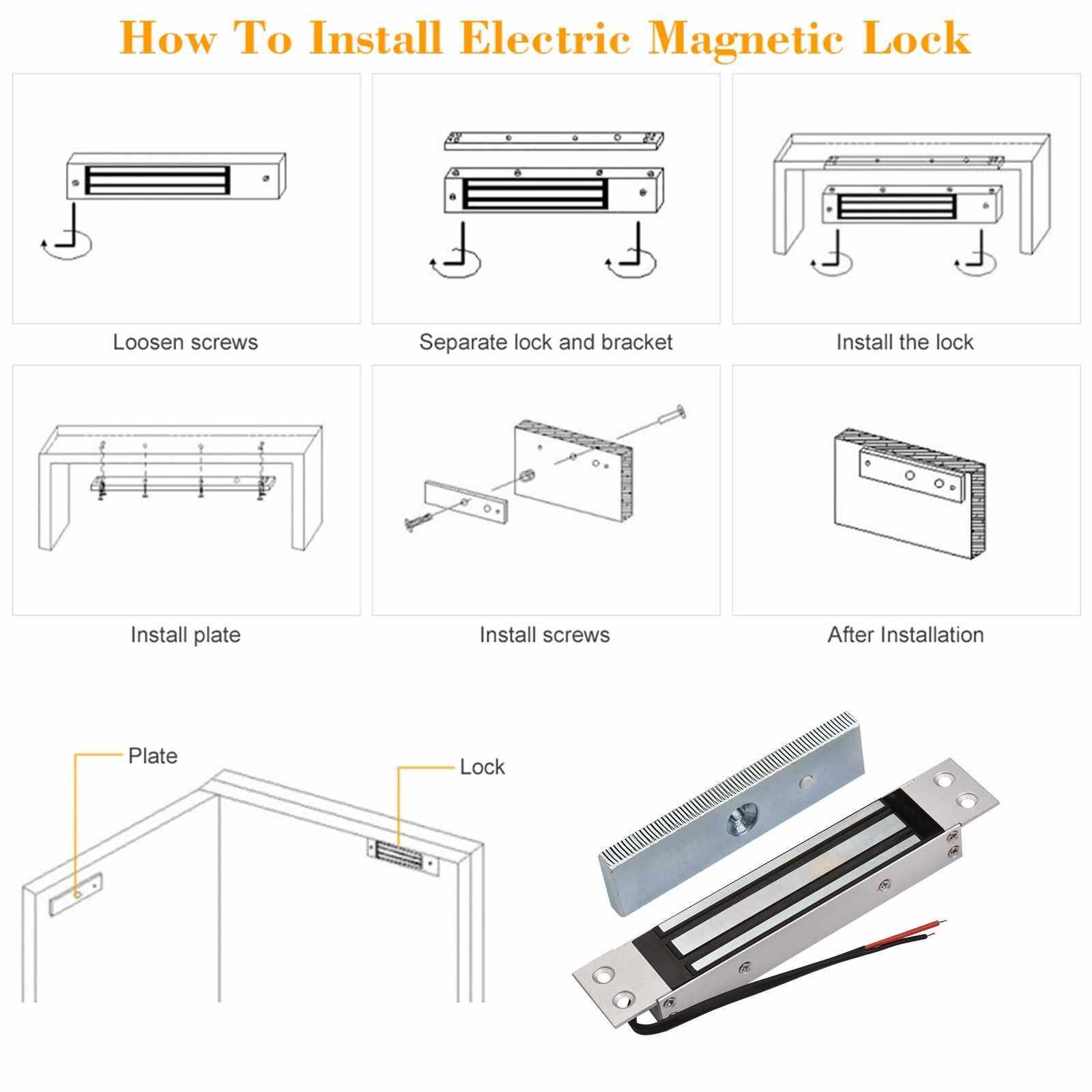 How To Install Electric Magnetic Lock

Loosen screws

Separate lock and bracket

Install the lock

Install plate

Install screws

After Installation

Plate

Lock