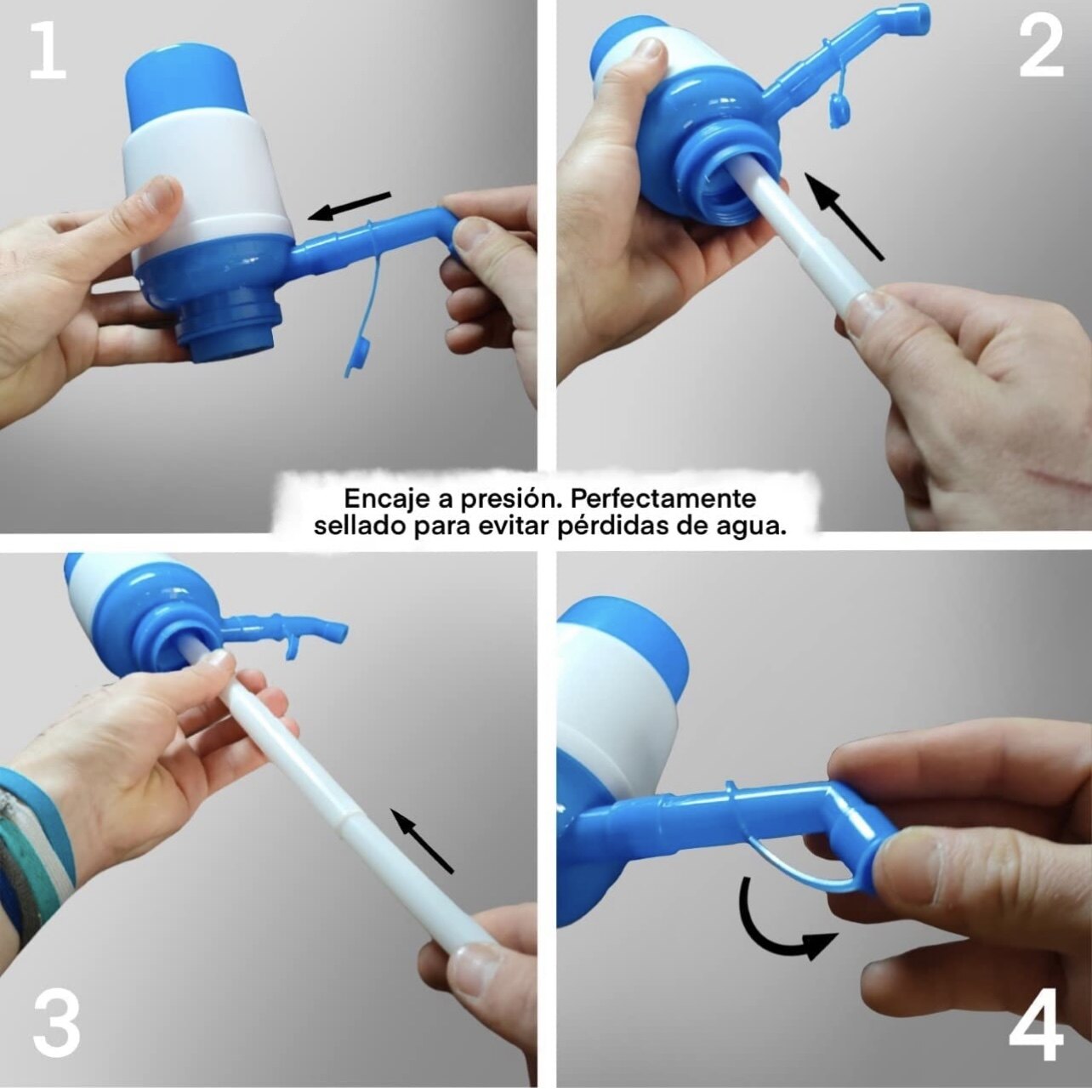 1

2

Encaje a presión. Perfectamente sellado para evitar pérdidas de agua.

3

4