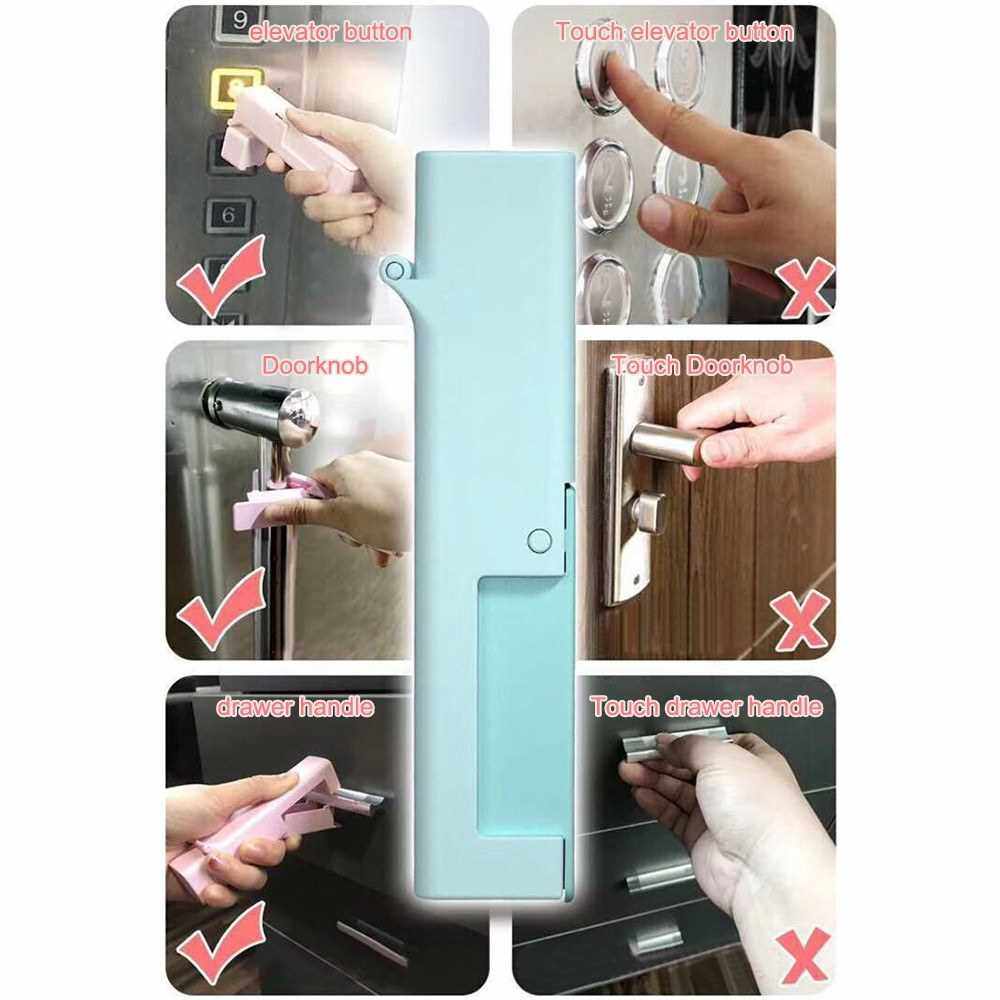 9 elevator button

6

Touch elevator button

Doorknob

Touch Doorknob

drawer handle

Touch drawer handle