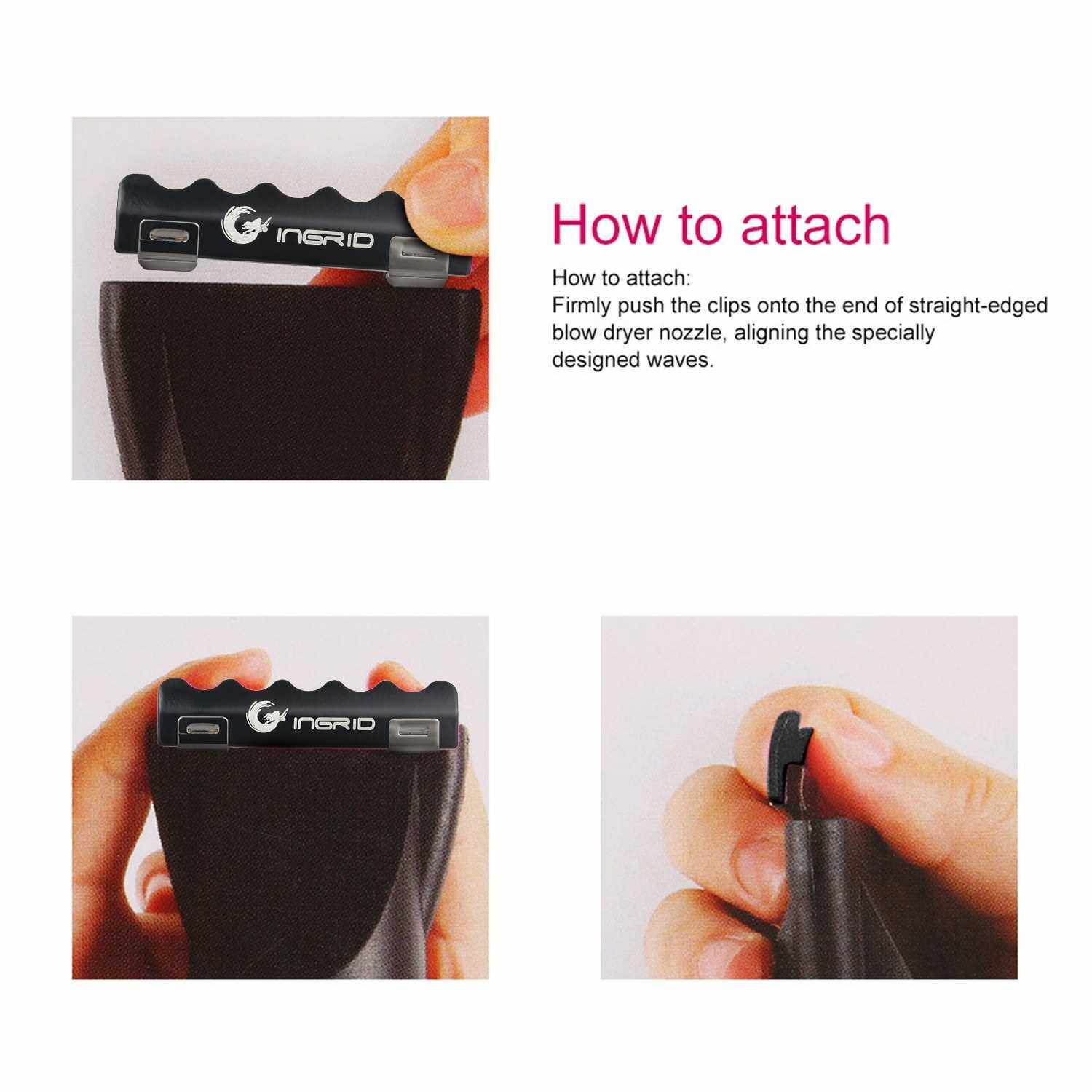 INGRID

How to attach

How to attach:
Firmly push the clips onto the end of straight-edged blow dryer nozzle, aligning the specially designed waves.

INGRID