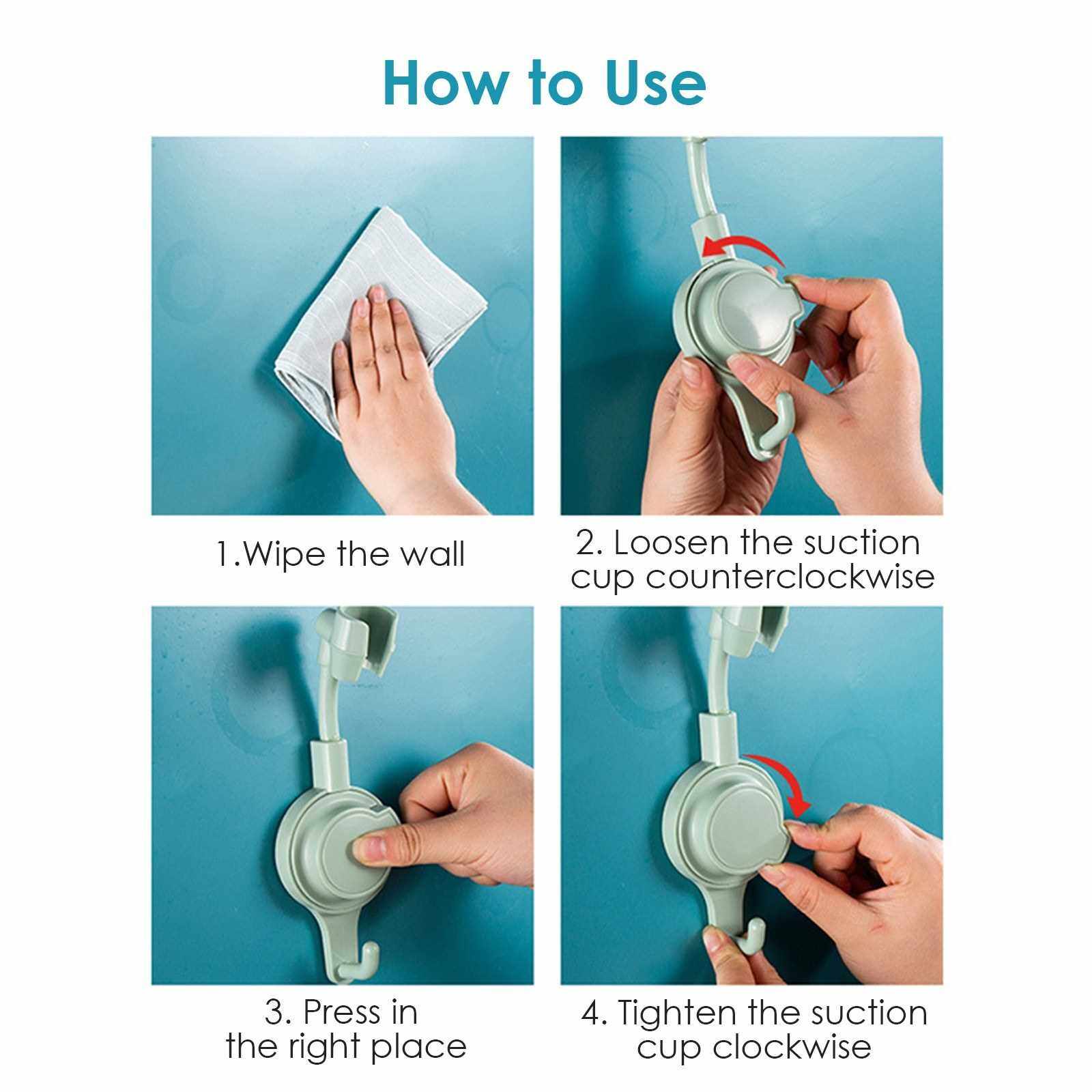 How to Use

1.Wipe the wall

2. Loosen the suction cup counterclockwise

3. Press in the right place

4. Tighten the suction cup clockwise