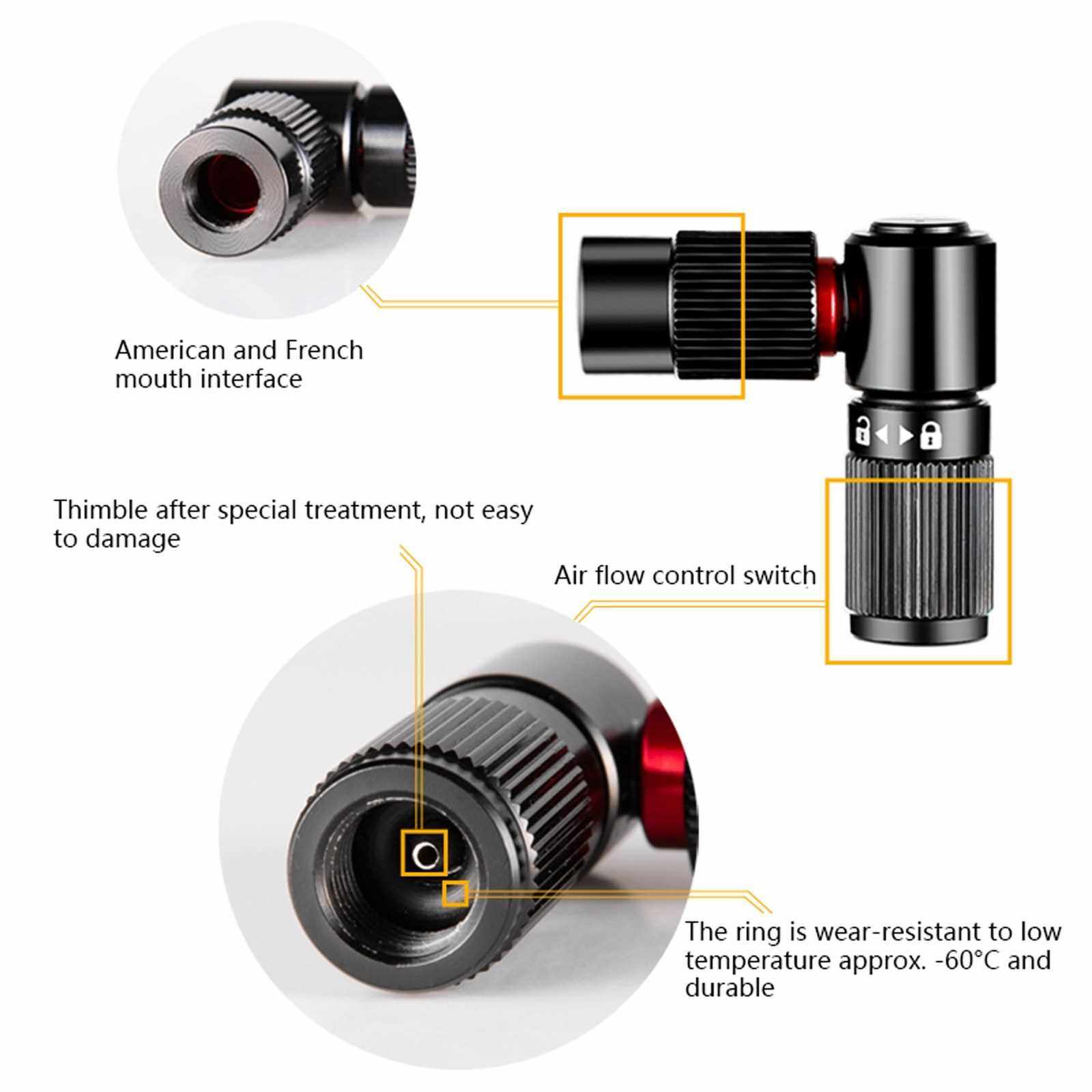 American and French mouth interface

Thimble after special treatment, not easy to damage

Air flow control switch

The ring is wear-resistant to low temperature approx. -60°C and durable