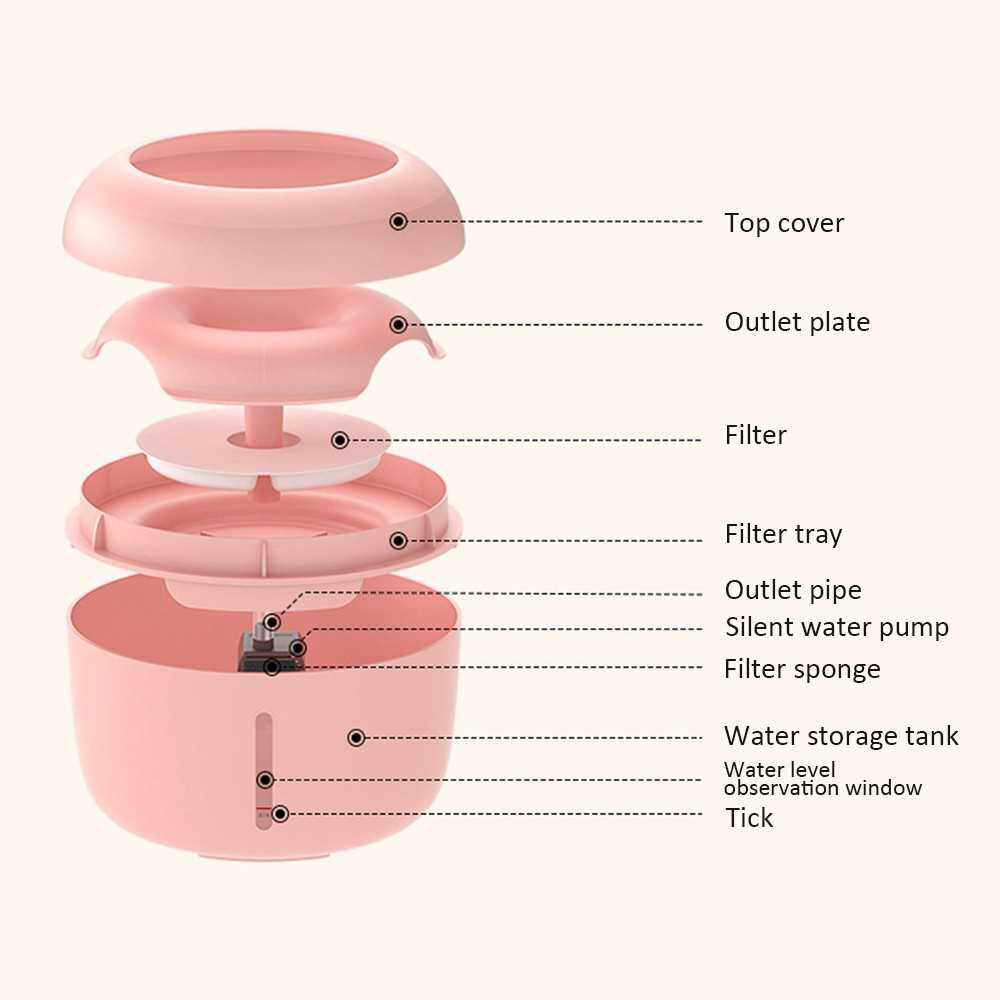 Top cover

Outlet plate

Filter

Filter tray

Outlet pipe

Silent water pump

Filter sponge

Water storage tank

Water level observation window

Tick