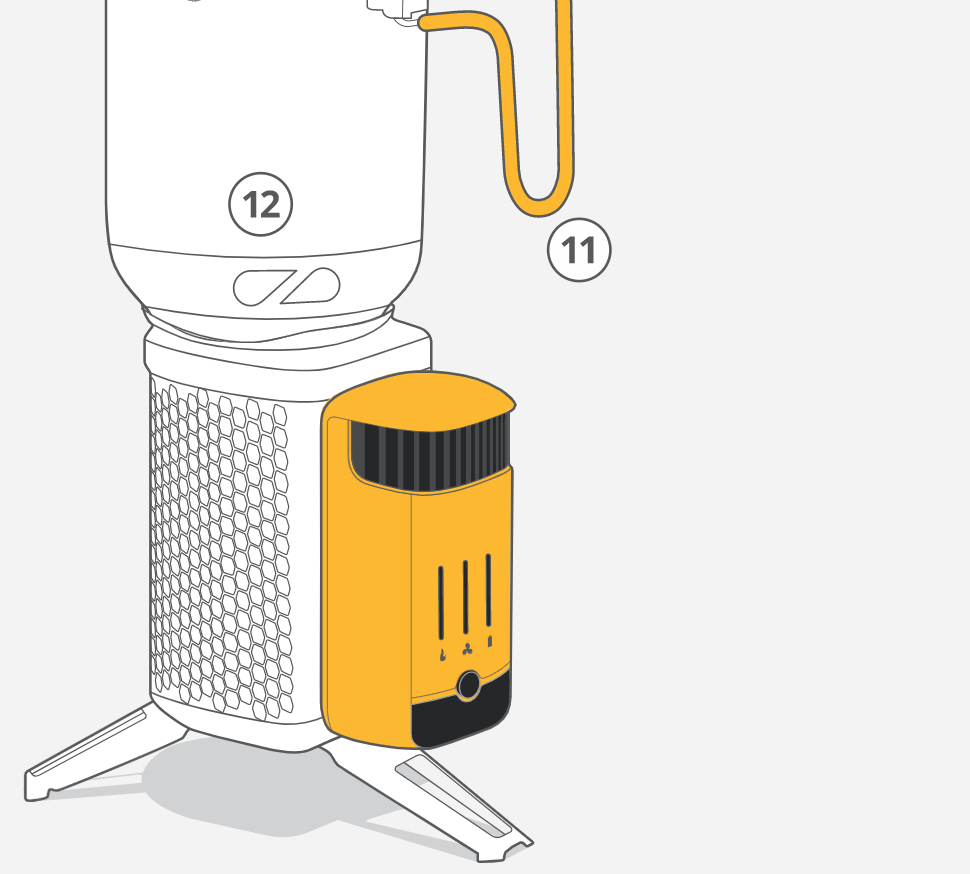 12

11