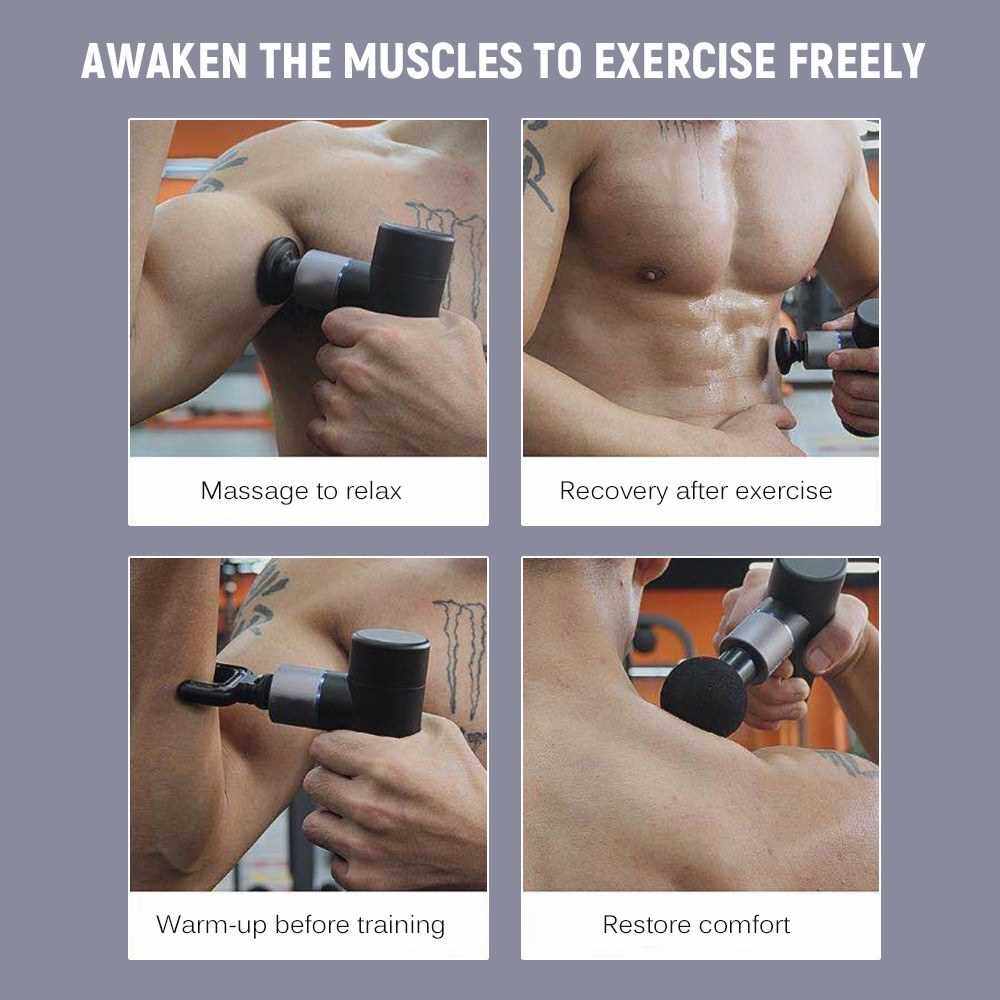 AWAKEN THE MUSCLES TO EXERCISE FREELY

Massage to relax

Recovery after exercise

Warm-up before training

Restore comfort