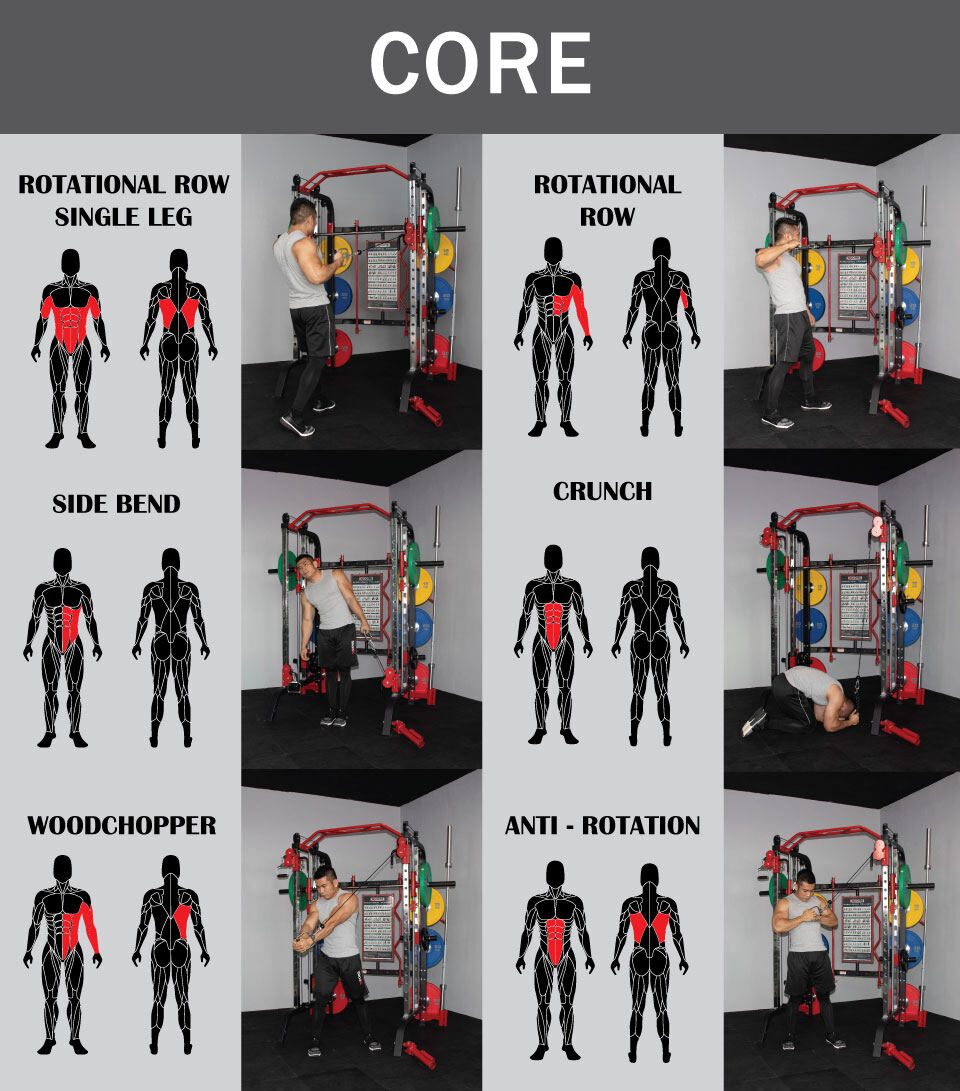 CORE

ROTATIONAL ROW SINGLE LEG

ROTATIONAL ROW

SIDE BEND

CRUNCH

WOODCHOPPER

ANTI - ROTATION