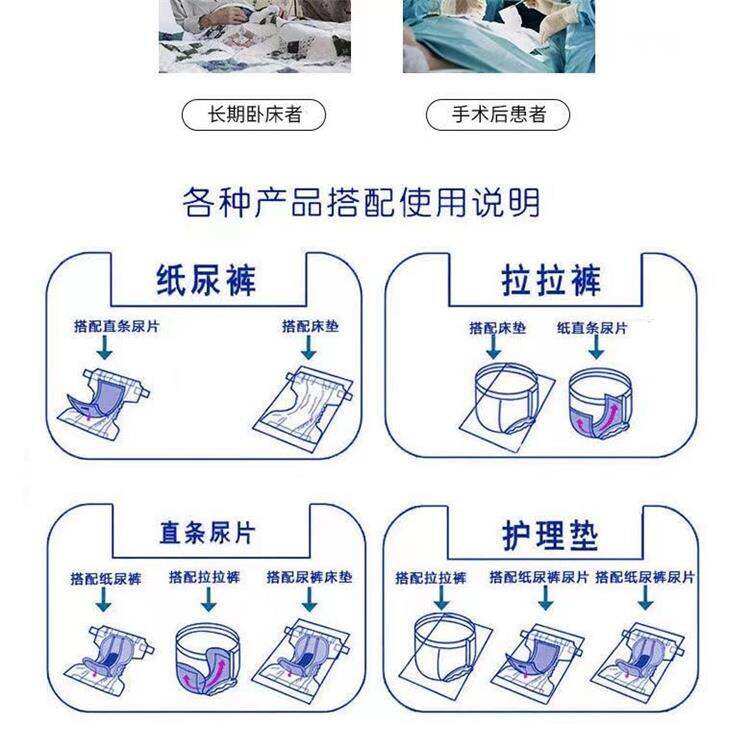 长期卧床者

手术后患者

各种产品搭配使用说明

纸尿裤

搭配直条尿片

搭配床垫

拉拉裤

搭配床垫

纸直条尿片

直条尿片

搭配纸尿裤

搭配拉拉裤

搭配尿裤床垫

护理垫

搭配拉拉裤

搭配纸尿裤尿片

搭配纸尿裤尿片