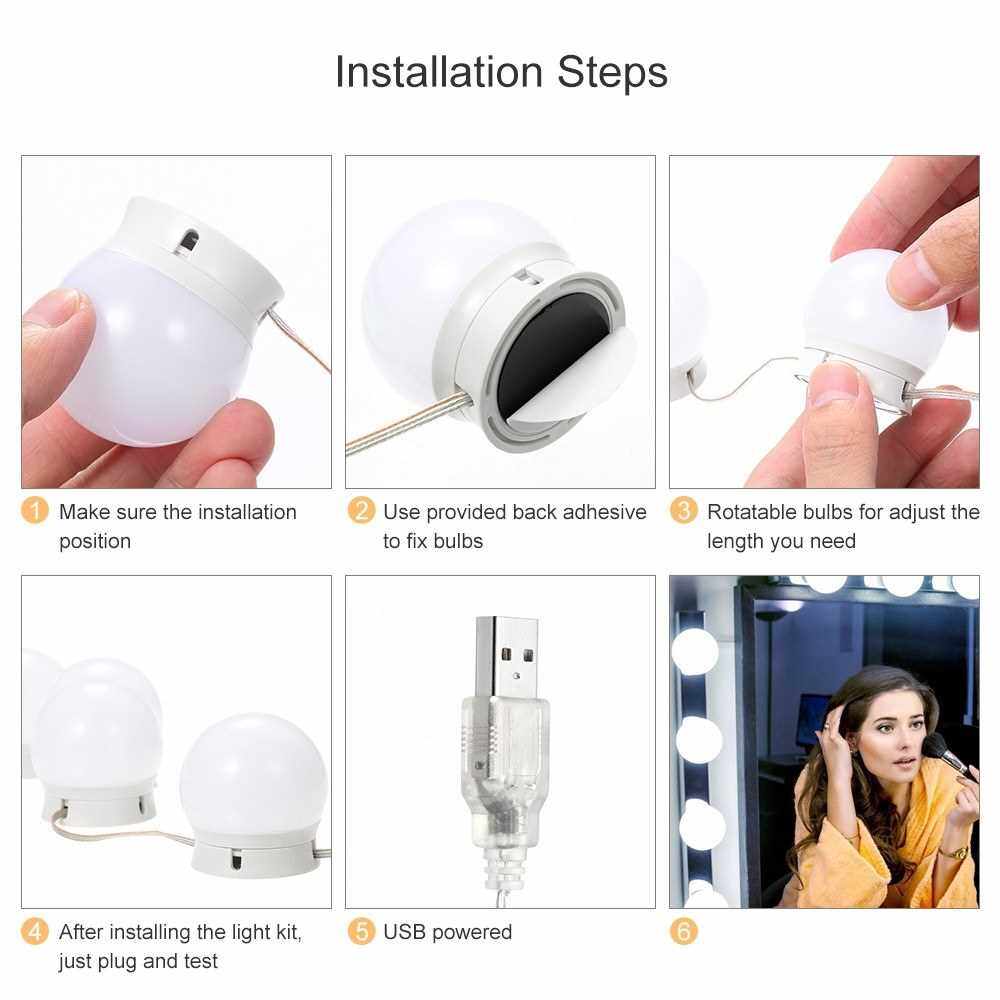 Installation Steps

1 Make sure the installation position

2 Use provided back adhesive to fix bulbs

3 Rotatable bulbs for adjust the length you need

4 After installing the light kit, just plug and test

5 USB powered

6