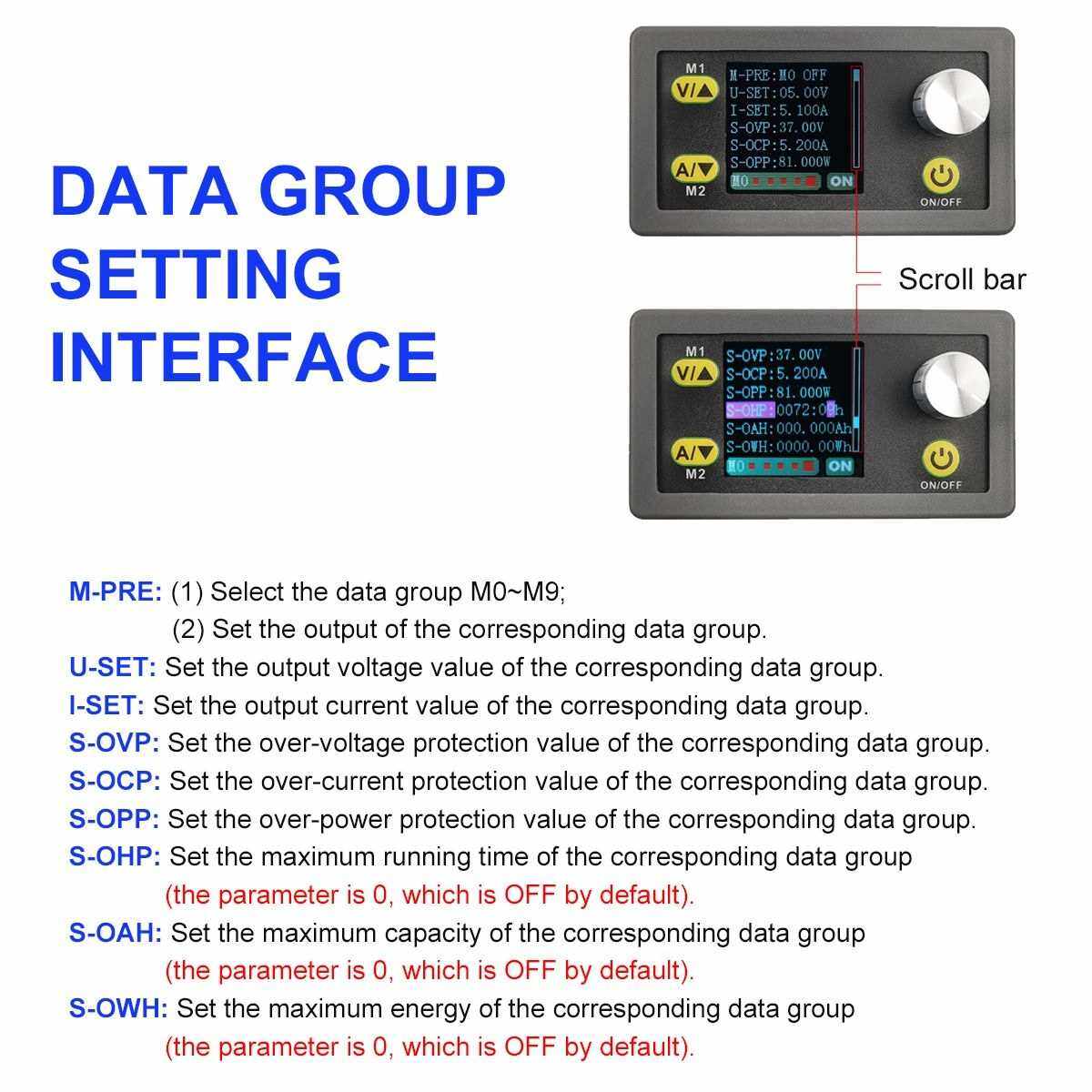 DATA GROUP SETTING INTERFACE

M1
V/▲
M-PRE:M0 OFF
U-SET:05.00V
I-SET:5.100A
S-OVP:37.00V
S-OCP:5.200A
S-OPP:81.000W
M0
ON
A/▼
M2
ON/OFF

Scroll bar

M1
V/▲
S-OVP:37.00V
S-OCP:5.200A
S-OPP:81.000W
S-OHP:0072:00h
S-OAH:000.000Ah
S-OWH:0000.00Wh
M0
ON
A/▼
M2
ON/OFF

M-PRE: (1) Select the data group M0~M9;
(2) Set the output of the corresponding data group.
U-SET: Set the output voltage value of the corresponding data group.
I-SET: Set the output current value of the corresponding data group.
S-OVP: Set the over-voltage protection value of the corresponding data group.
S-OCP: Set the over-current protection value of the corresponding data group.
S-OPP: Set the over-power protection value of the corresponding data group.
S-OHP: Set the maximum running time of the corresponding data group
(the parameter is 0, which is OFF by default).
S-OAH: Set the maximum capacity of the corresponding data group
(the parameter is 0, which is OFF by default).
S-OWH: Set the maximum energy of the corresponding data group
(the parameter is 0, which is OFF by default).