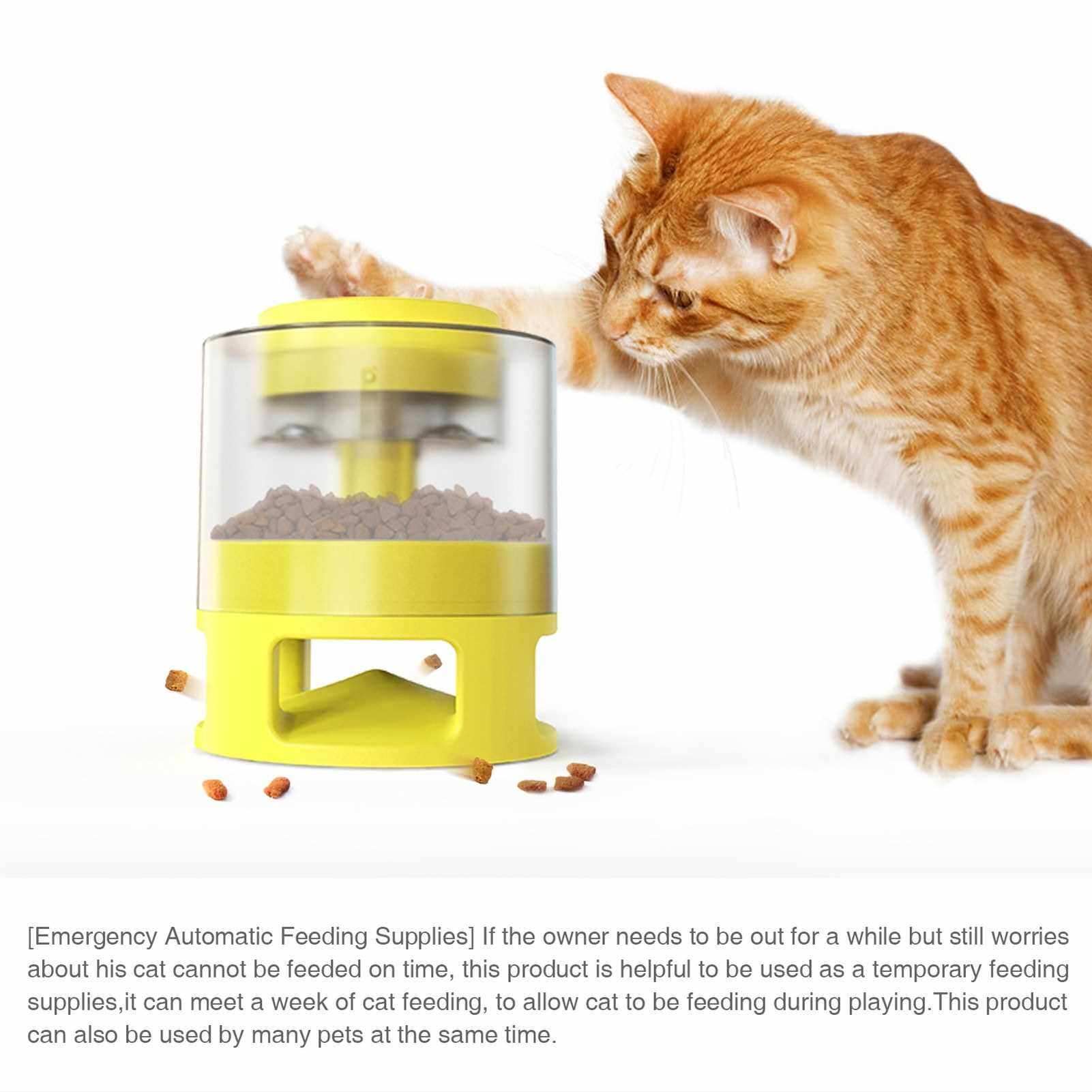 [Emergency Automatic Feeding Supplies] If the owner needs to be out for a while but still worries about his cat cannot be feeded on time, this product is helpful to be used as a temporary feeding supplies,it can meet a week of cat feeding, to allow cat to be feeding during playing.This product can also be used by many pets at the same time.