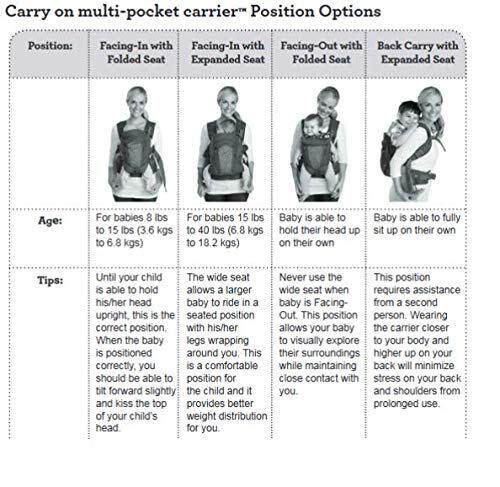 Carry on multi-pocket carrier™ Position Options

| Position: | Facing-In with Folded Seat | Facing-In with Expanded Seat | Facing-Out with Folded Seat | Back Carry with Expanded Seat |
|---|---|---|---|---|
| | | | | |
| Age: | For babies 8 lbs to 15 lbs (3.6 kgs to 6.8 kgs) | For babies 15 lbs to 40 lbs (6.8 kgs to 18.2 kgs) | Baby is able to hold their head up on their own | Baby is able to fully sit up on their own |
| Tips: | Until your child is able to hold his/her head upright, this is the correct position. When the baby is positioned correctly, you should be able to tilt forward slightly and kiss the top of your child's head. | The wide seat allows a larger baby to ride in a seated position with his/her legs wrapping around you. This is a comfortable position for the child and it provides better weight distribution for you. | Never use the wide seat when baby is Facing-Out. This position allows your baby to visually explore their surroundings while maintaining close contact with you. | This position requires assistance from a second person. Wearing the carrier closer to your body and higher up on your back will minimize stress on your back and shoulders from prolonged use. |