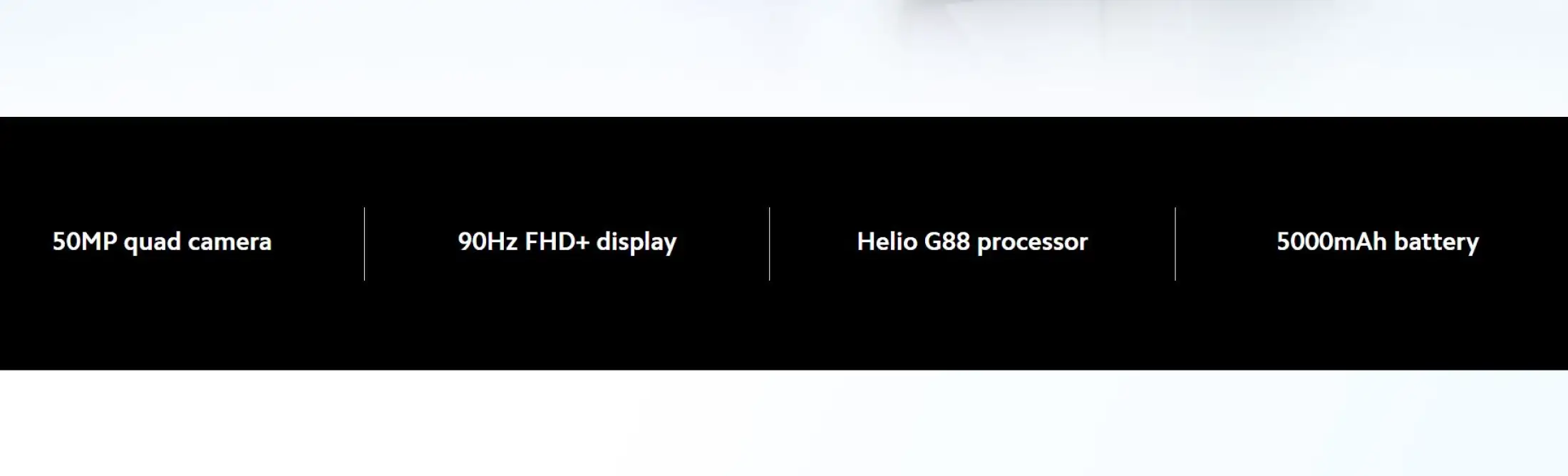 50MP quad camera

90Hz FHD+ display

Helio G88 processor

5000mAh battery