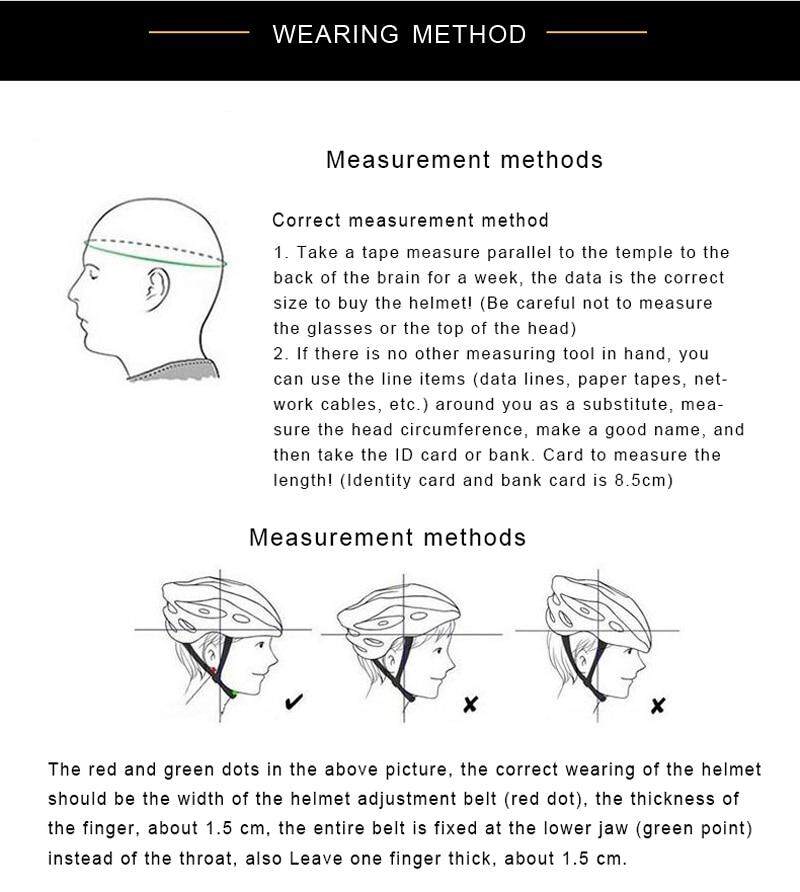 WEARING METHOD

Measurement methods

Correct measurement method
1. Take a tape measure parallel to the temple to the back of the brain for a week, the data is the correct size to buy the helmet! (Be careful not to measure the glasses or the top of the head)
2. If there is no other measuring tool in hand, you can use the line items (data lines, paper tapes, network cables, etc.) around you as a substitute, measure the head circumference, make a good name, and then take the ID card or bank. Card to measure the length! (Identity card and bank card is 8.5cm)

Measurement methods

✔ ✘ ✘

The red and green dots in the above picture, the correct wearing of the helmet should be the width of the helmet adjustment belt (red dot), the thickness of the finger, about 1.5 cm, the entire belt is fixed at the lower jaw (green point) instead of the throat, also Leave one finger thick, about 1.5 cm.