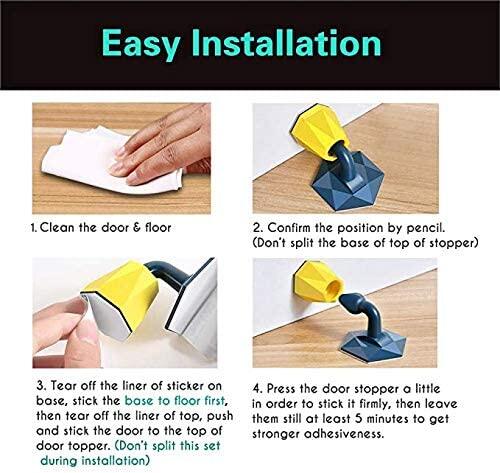 Easy Installation

1. Clean the door & floor

2. Confirm the position by pencil. (Don't split the base of top of stopper)

3. Tear off the liner of sticker on base, stick the base to floor first, then tear off the liner of top, push and stick the door to the top of door topper. (Don't split this set during installation)

4. Press the door stopper a little in order to stick it firmly, then leave them still at least 5 minutes to get stronger adhesiveness.