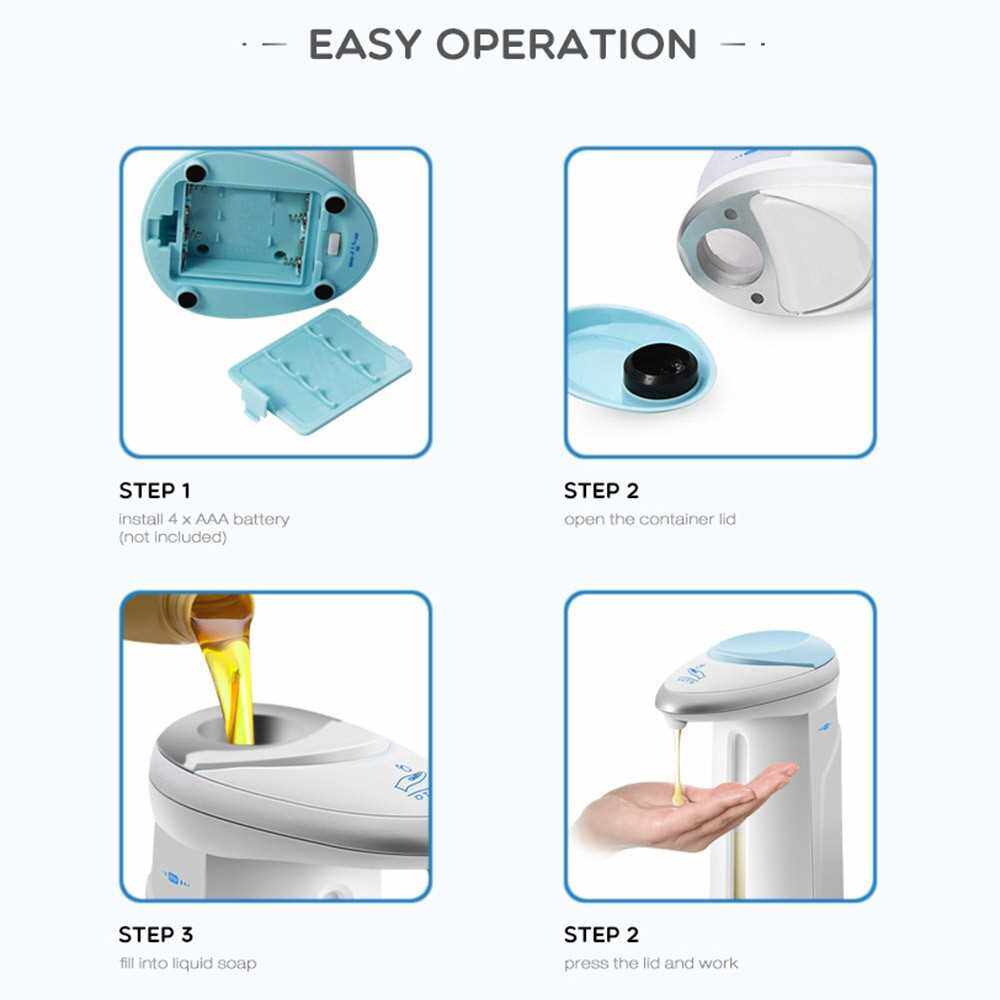 EASY OPERATION

STEP 1
install 4 x AAA battery (not included)

STEP 2
open the container lid

STEP 3
fill into liquid soap

STEP 2
press the lid and work