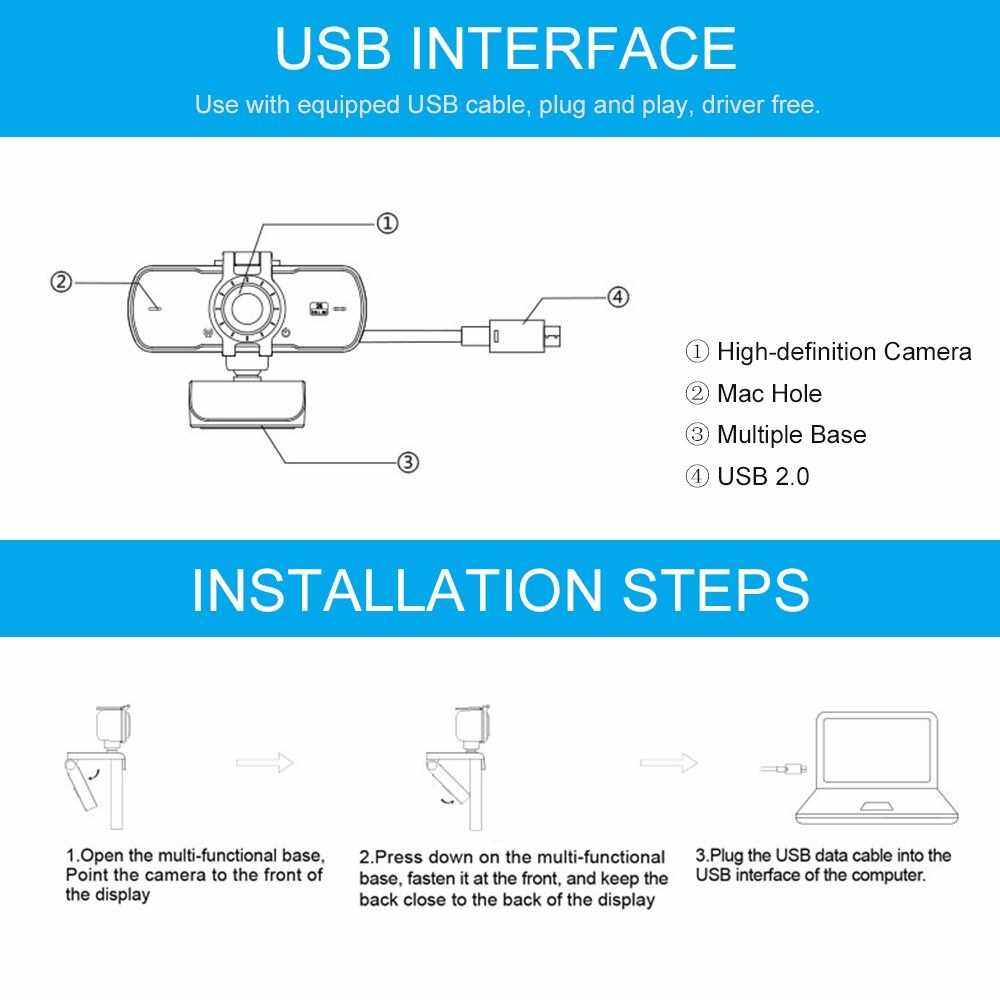 USB INTERFACE

Use with equipped USB cable, plug and play, driver free.

①
②
④
③

① High-definition Camera
② Mac Hole
③ Multiple Base
④ USB 2.0

INSTALLATION STEPS

1.Open the multi-functional base, Point the camera to the front of the display

2.Press down on the multi-functional base, fasten it at the front, and keep the back close to the back of the display

3.Plug the USB data cable into the USB interface of the computer.