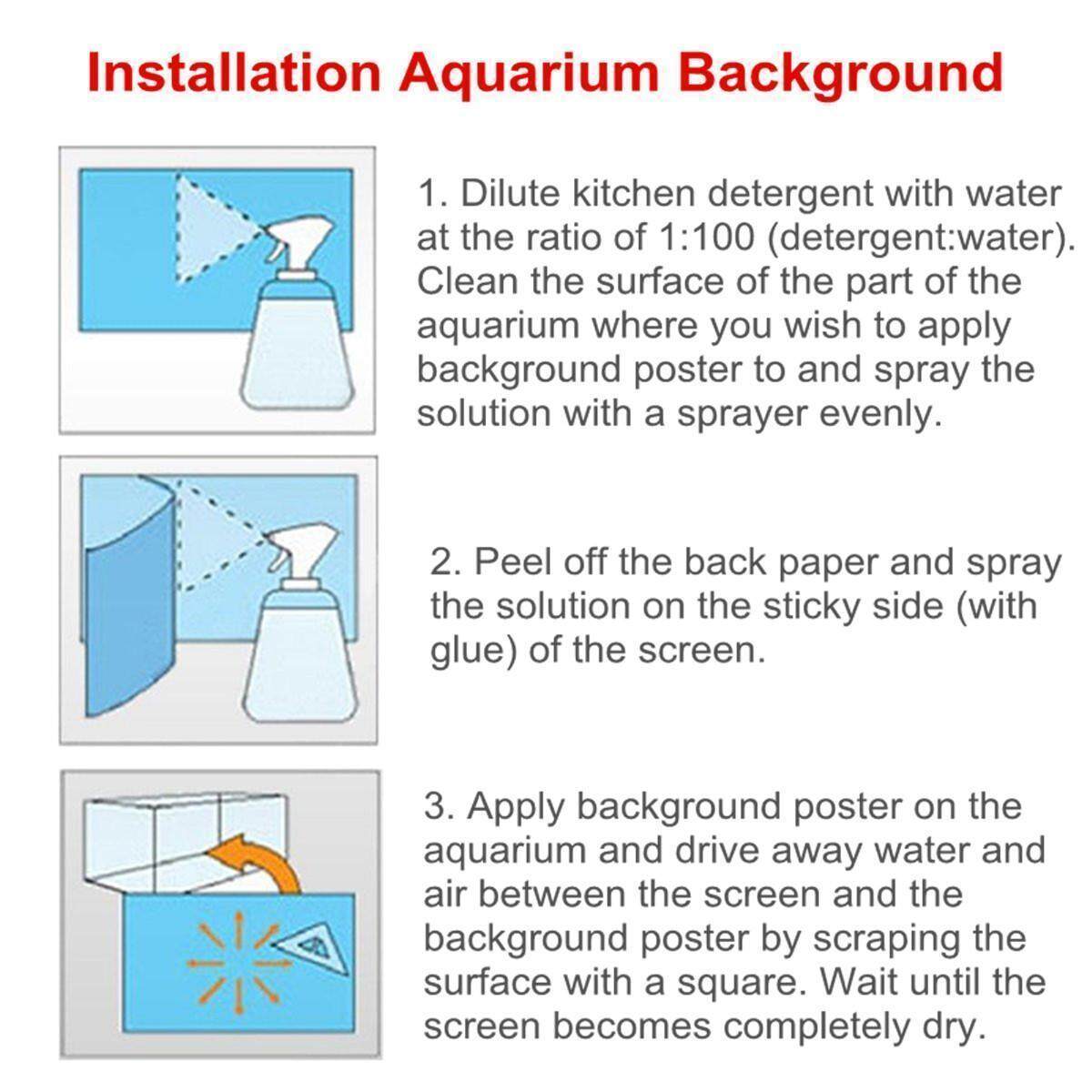 Installation Aquarium Background

1. Dilute kitchen detergent with water at the ratio of 1:100 (detergent:water). Clean the surface of the part of the aquarium where you wish to apply background poster to and spray the solution with a sprayer evenly.

2. Peel off the back paper and spray the solution on the sticky side (with glue) of the screen.

3. Apply background poster on the aquarium and drive away water and air between the screen and the background poster by scraping the surface with a square. Wait until the screen becomes completely dry.