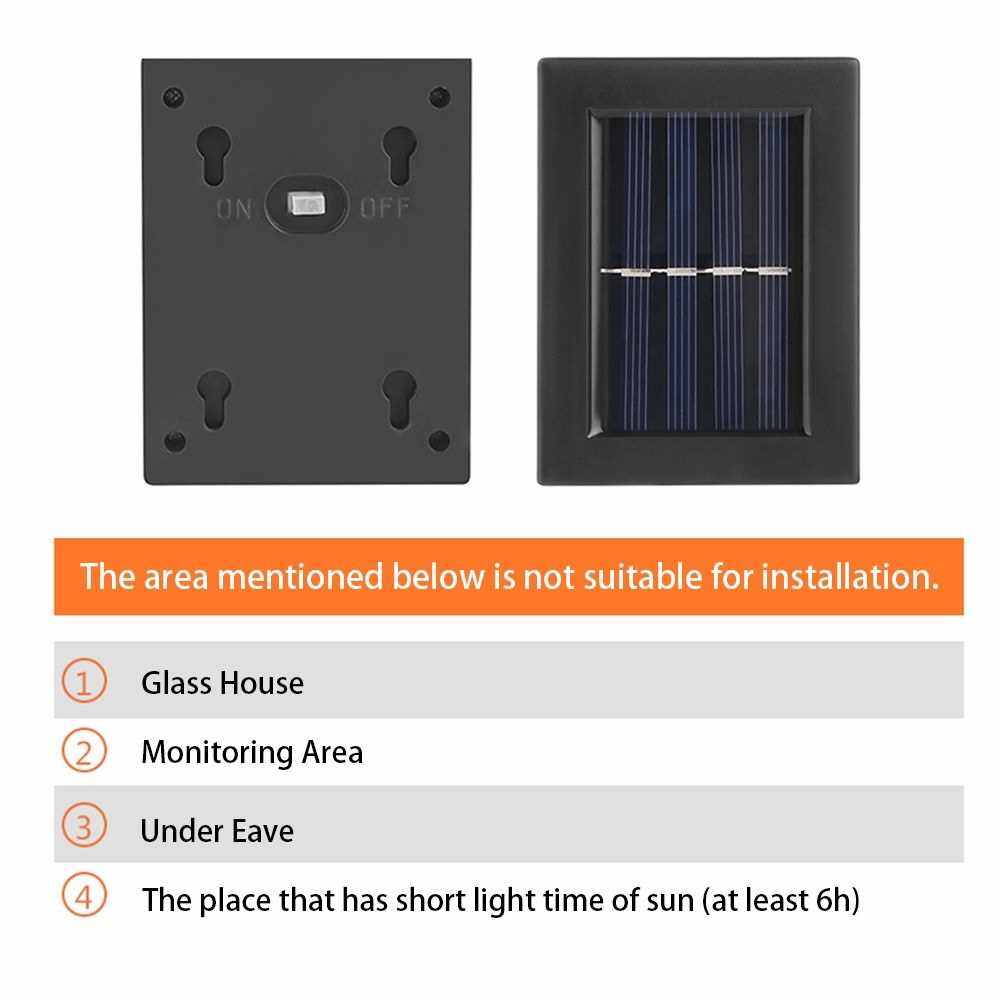 ON OFF

The area mentioned below is not suitable for installation.

① Glass House

② Monitoring Area

③ Under Eave

④ The place that has short light time of sun (at least 6h)