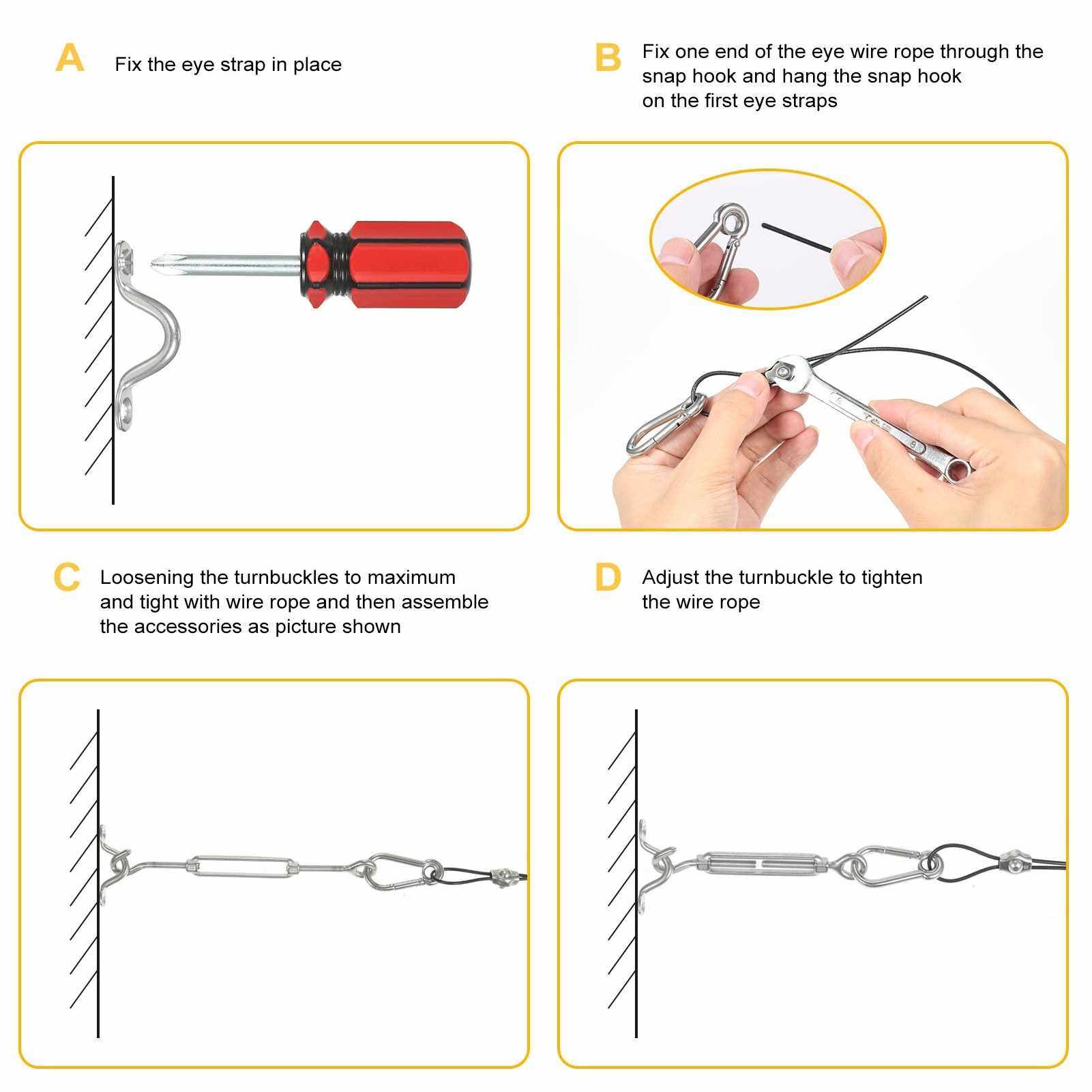 A Fix the eye strap in place

B Fix one end of the eye wire rope through the snap hook and hang the snap hook on the first eye straps

C Loosening the turnbuckles to maximum and tight with wire rope and then assemble the accessories as picture shown

D Adjust the turnbuckle to tighten the wire rope