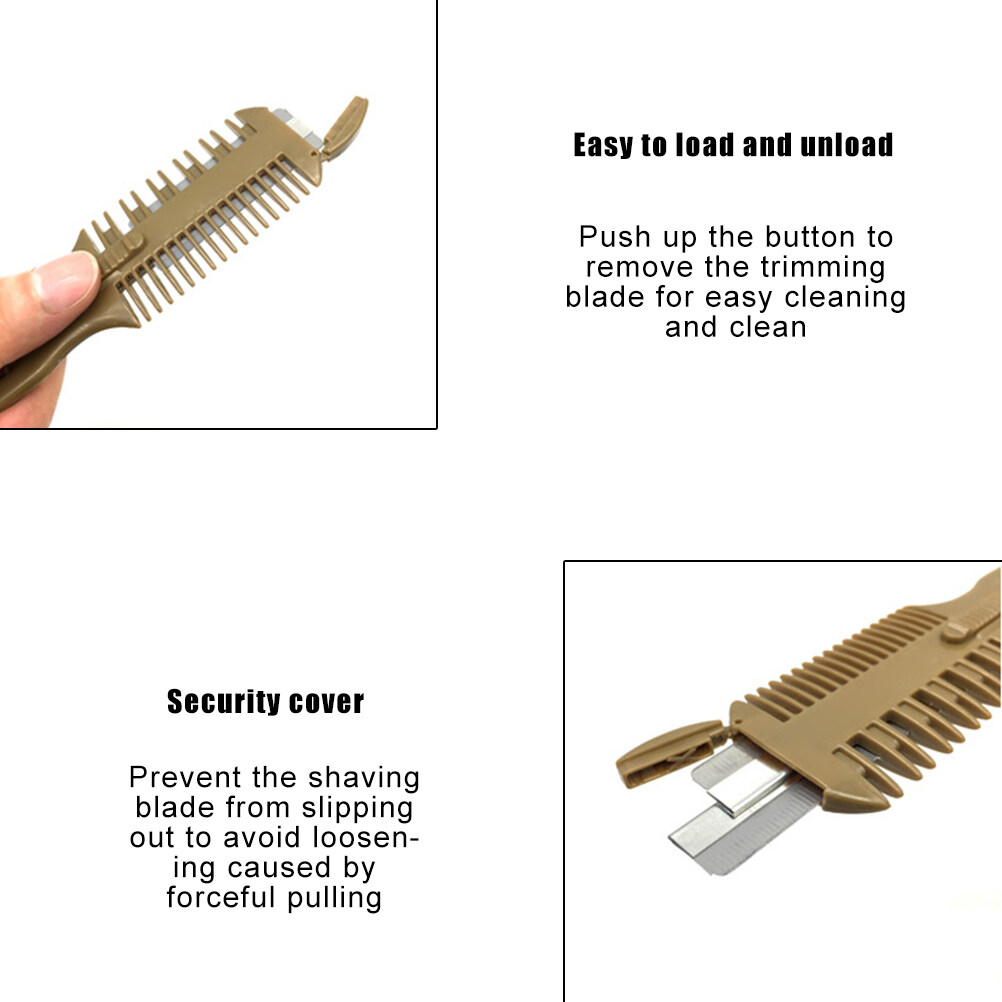 Easy to load and unload

Push up the button to remove the trimming blade for easy cleaning and clean

Security cover

Prevent the shaving blade from slipping out to avoid loosening caused by forceful pulling