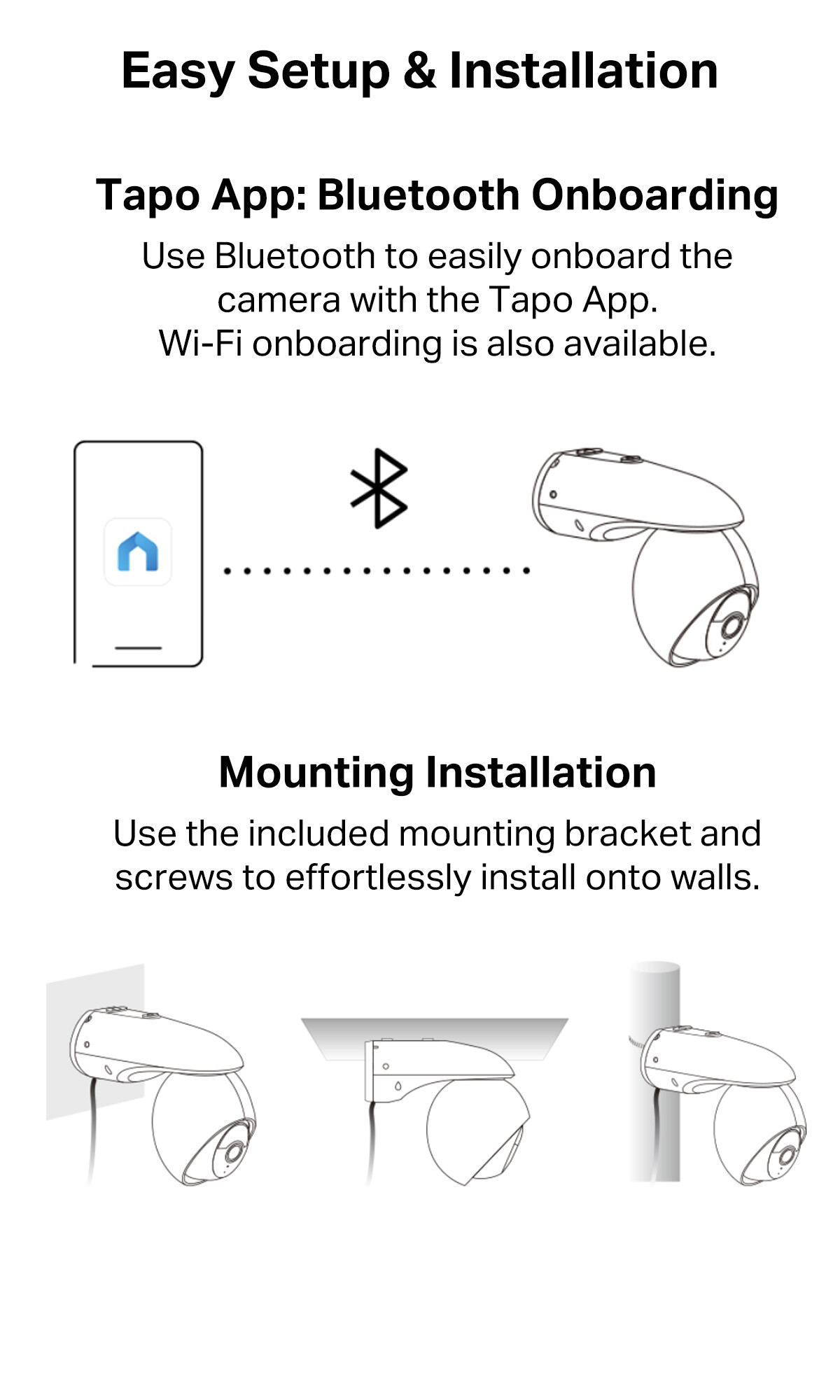 Easy Setup & Installation

Tapo App: Bluetooth Onboarding

Use Bluetooth to easily onboard the camera with the Tapo App. Wi-Fi onboarding is also available.

Mounting Installation

Use the included mounting bracket and screws to effortlessly install onto walls.