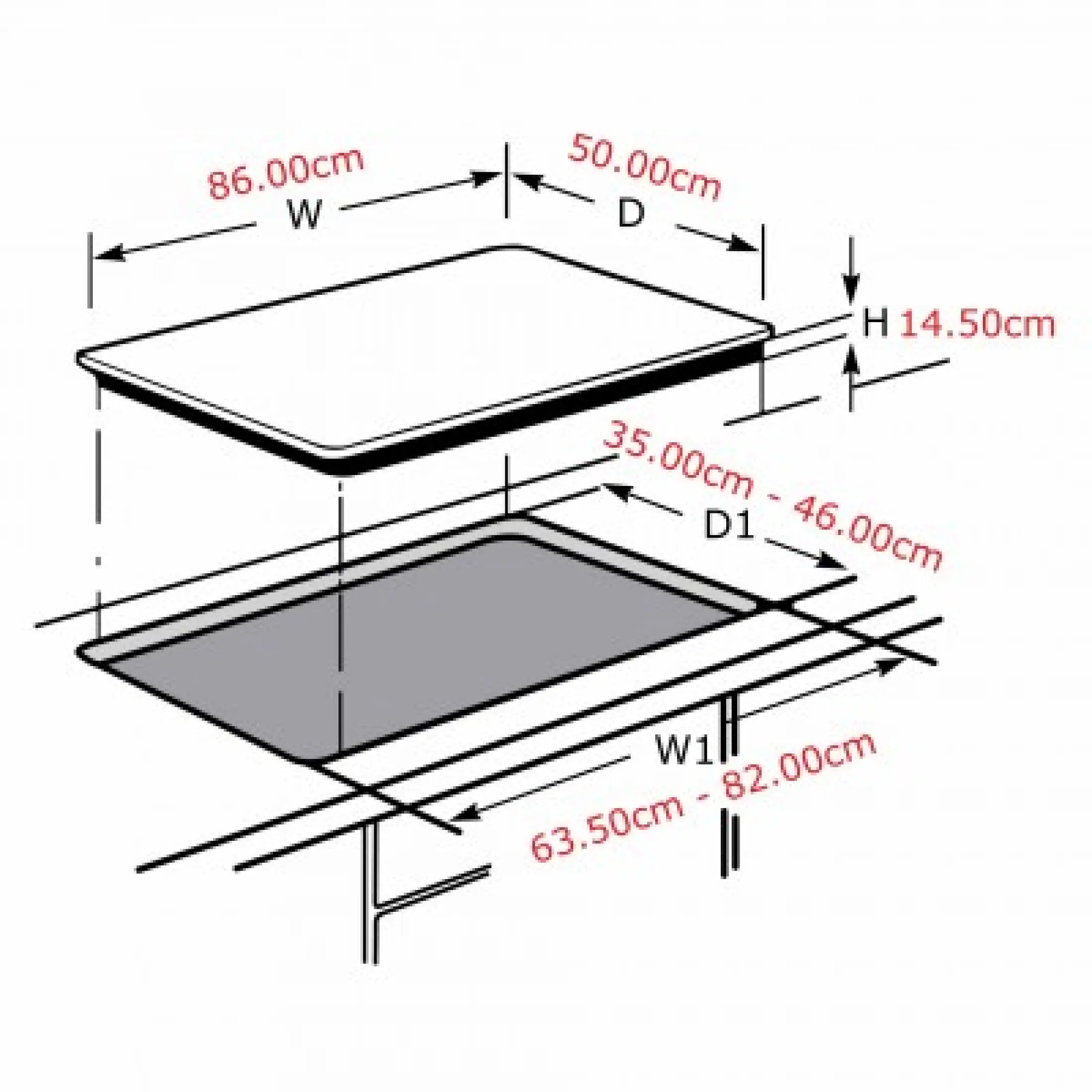 86.00cm
W
50.00cm
D
H 14.50cm
35.00cm - 46.00cm
D1
W1
63.50cm - 82.00cm