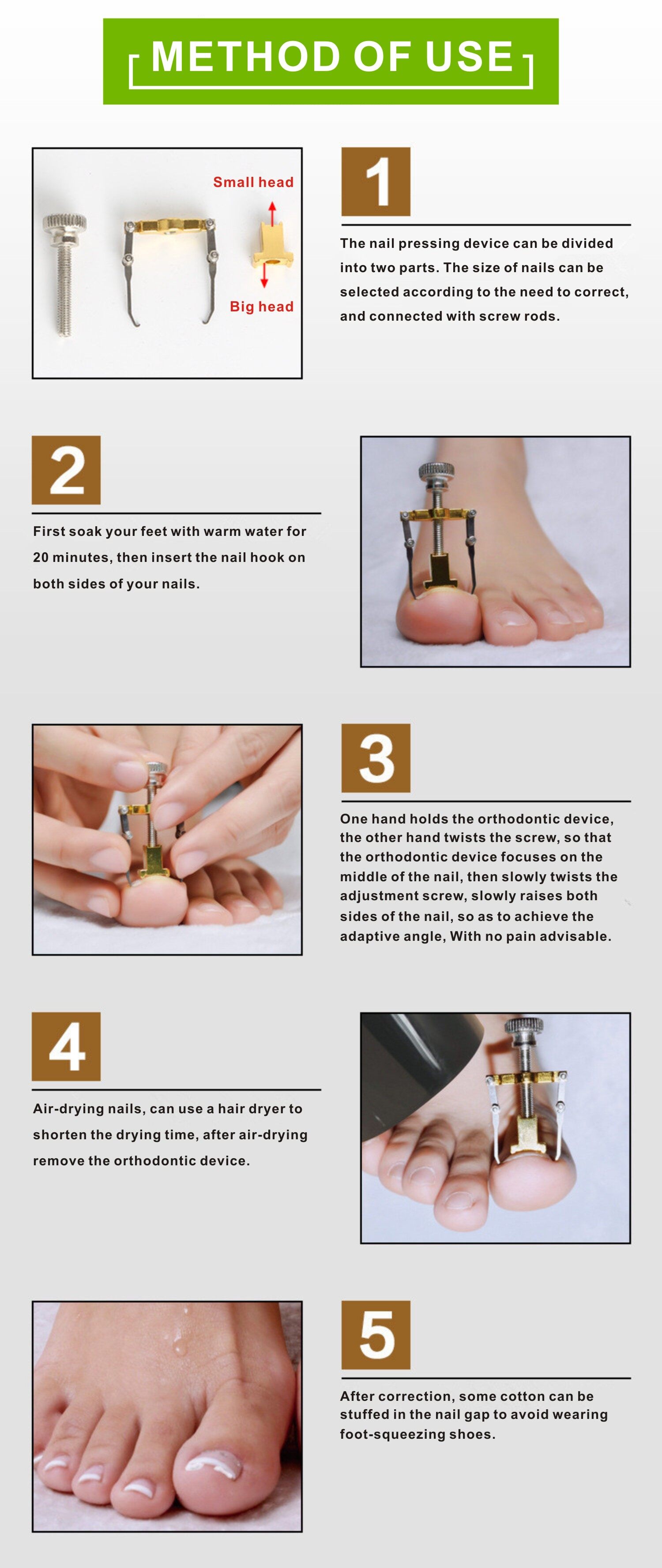 METHOD OF USE

Small head

Big head

1

The nail pressing device can be divided into two parts. The size of nails can be selected according to the need to correct, and connected with screw rods.

2

First soak your feet with warm water for 20 minutes, then insert the nail hook on both sides of your nails.

3

One hand holds the orthodontic device, the other hand twists the screw, so that the orthodontic device focuses on the middle of the nail, then slowly twists the adjustment screw, slowly raises both sides of the nail, so as to achieve the adaptive angle, With no pain advisable.

4

Air-drying nails, can use a hair dryer to shorten the drying time, after air-drying remove the orthodontic device.

5

After correction, some cotton can be stuffed in the nail gap to avoid wearing foot-squeezing shoes.