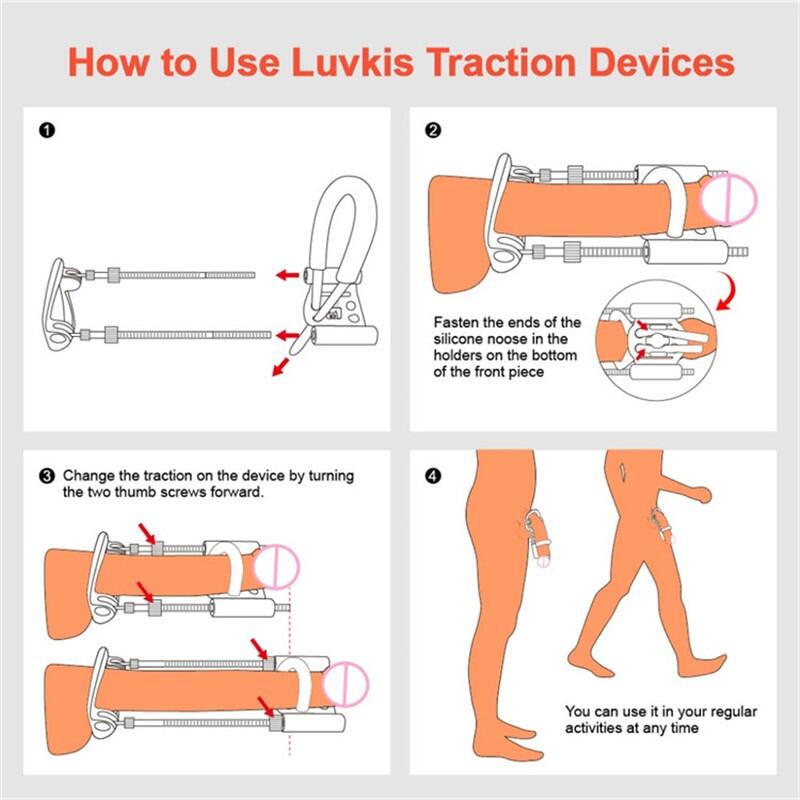 How to Use Luvkis Traction Devices

❶

❷

Fasten the ends of the silicone noose in the holders on the bottom of the front piece

❸ Change the traction on the device by turning the two thumb screws forward.

❹

You can use it in your regular activities at any time