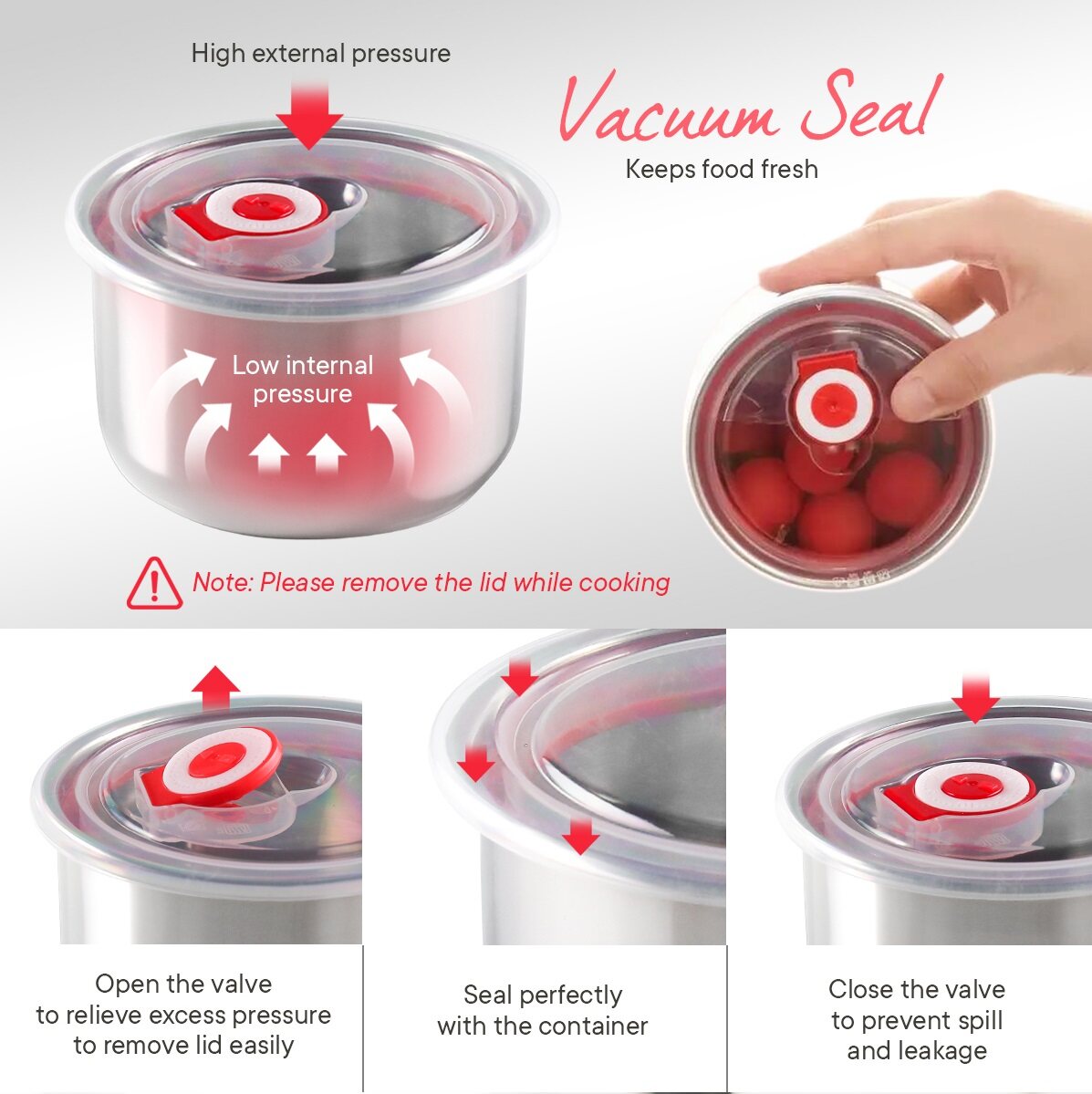 High external pressure

Vacuum Seal
Keeps food fresh

Low internal pressure

Note: Please remove the lid while cooking

Open the valve to relieve excess pressure to remove lid easily

Seal perfectly with the container

Close the valve to prevent spill and leakage