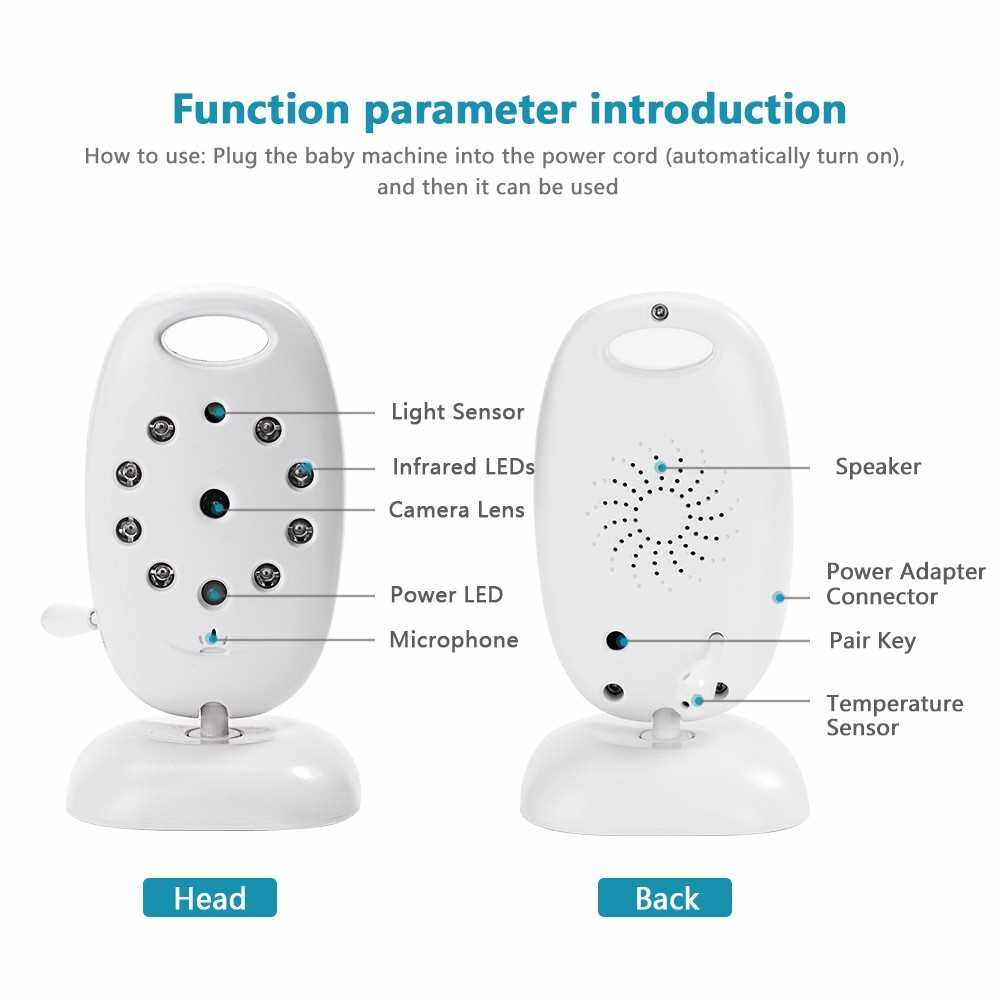 Function parameter introduction

How to use: Plug the baby machine into the power cord (automatically turn on), and then it can be used

Light Sensor

Infrared LEDs

Camera Lens

Power LED

Microphone

Speaker

Power Adapter Connector

Pair Key

Temperature Sensor

Head

Back