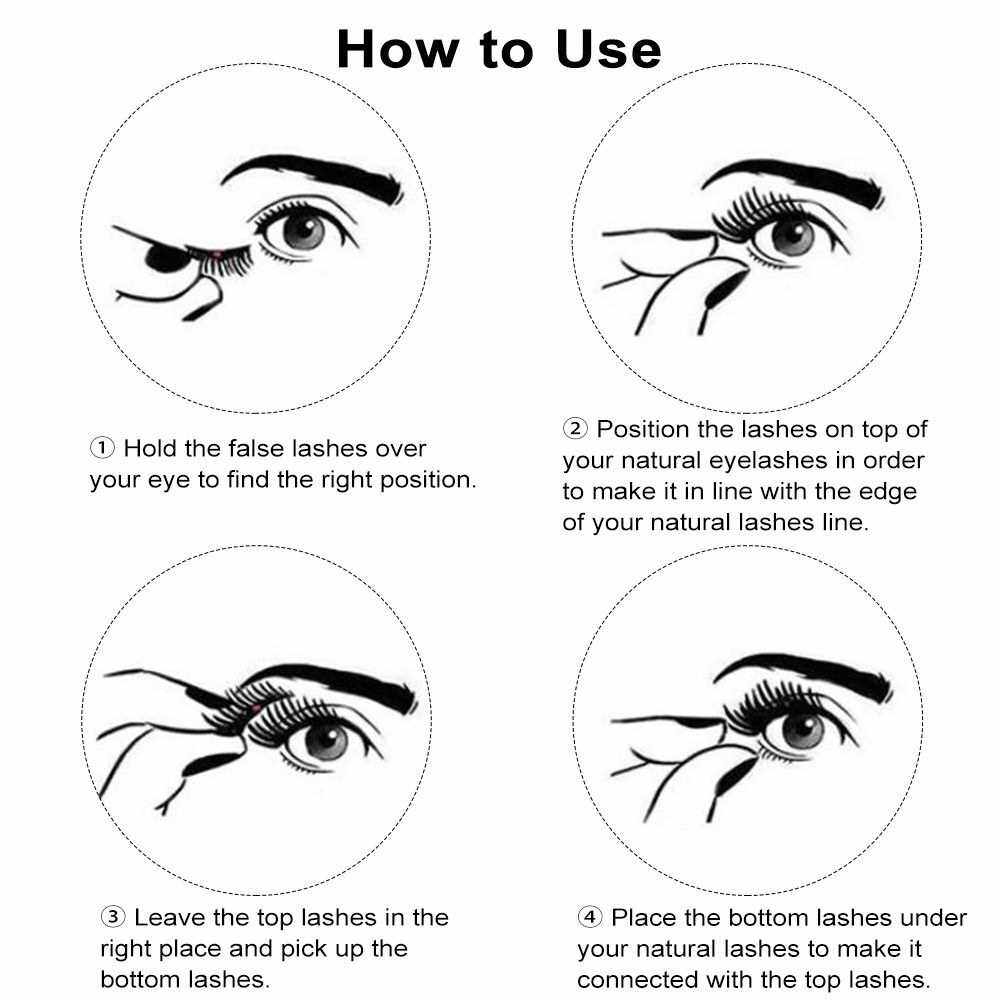 How to Use

① Hold the false lashes over your eye to find the right position.

② Position the lashes on top of your natural eyelashes in order to make it in line with the edge of your natural lashes line.

③ Leave the top lashes in the right place and pick up the bottom lashes.

④ Place the bottom lashes under your natural lashes to make it connected with the top lashes.