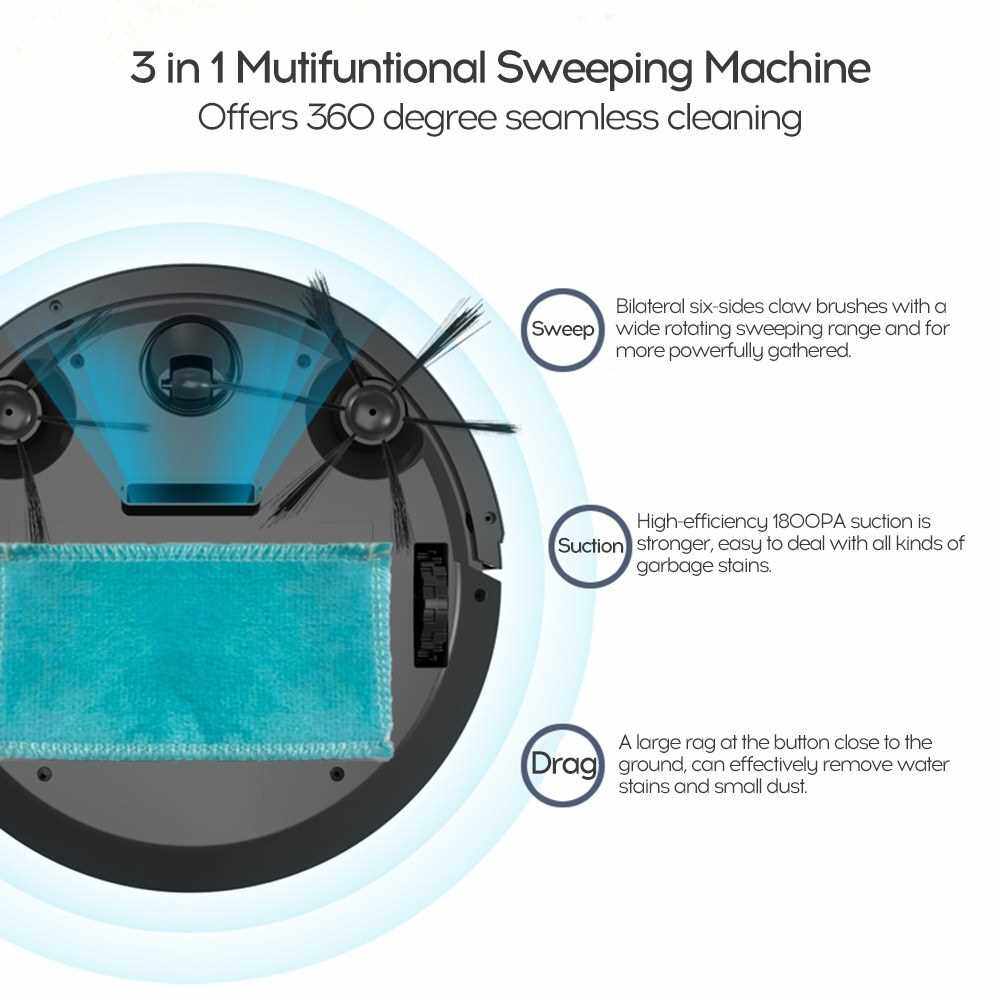 3 in 1 Mutifuntional Sweeping Machine
Offers 360 degree seamless cleaning

Sweep
Bilateral six-sides claw brushes with a wide rotating sweeping range and for more powerfully gathered.

Suction
High-efficiency 1800PA suction is stronger, easy to deal with all kinds of garbage stains.

Drag
A large rag at the button close to the ground, can effectively remove water stains and small dust.