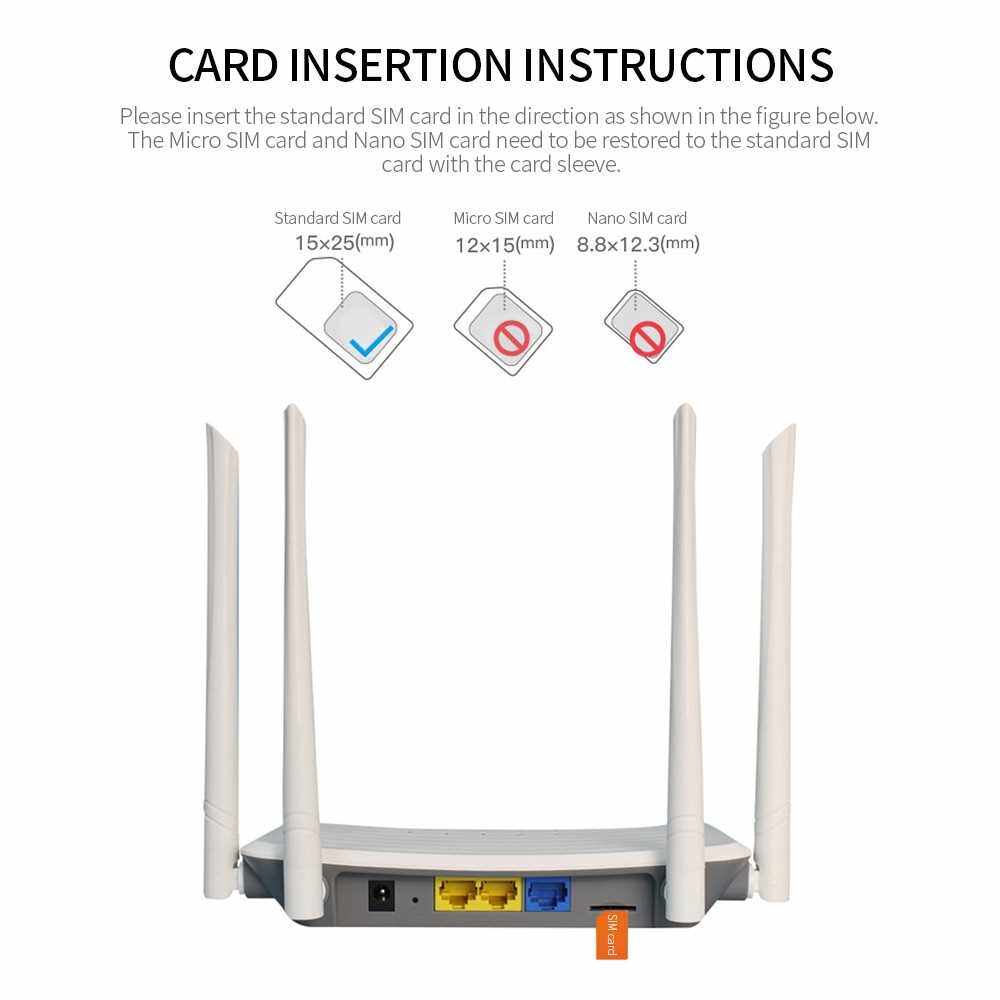 CARD INSERTION INSTRUCTIONS

Please insert the standard SIM card in the direction as shown in the figure below. The Micro SIM card and Nano SIM card need to be restored to the standard SIM card with the card sleeve.

Standard SIM card
15×25(mm)

Micro SIM card
12×15(mm)

Nano SIM card
8.8×12.3(mm)

SIM card