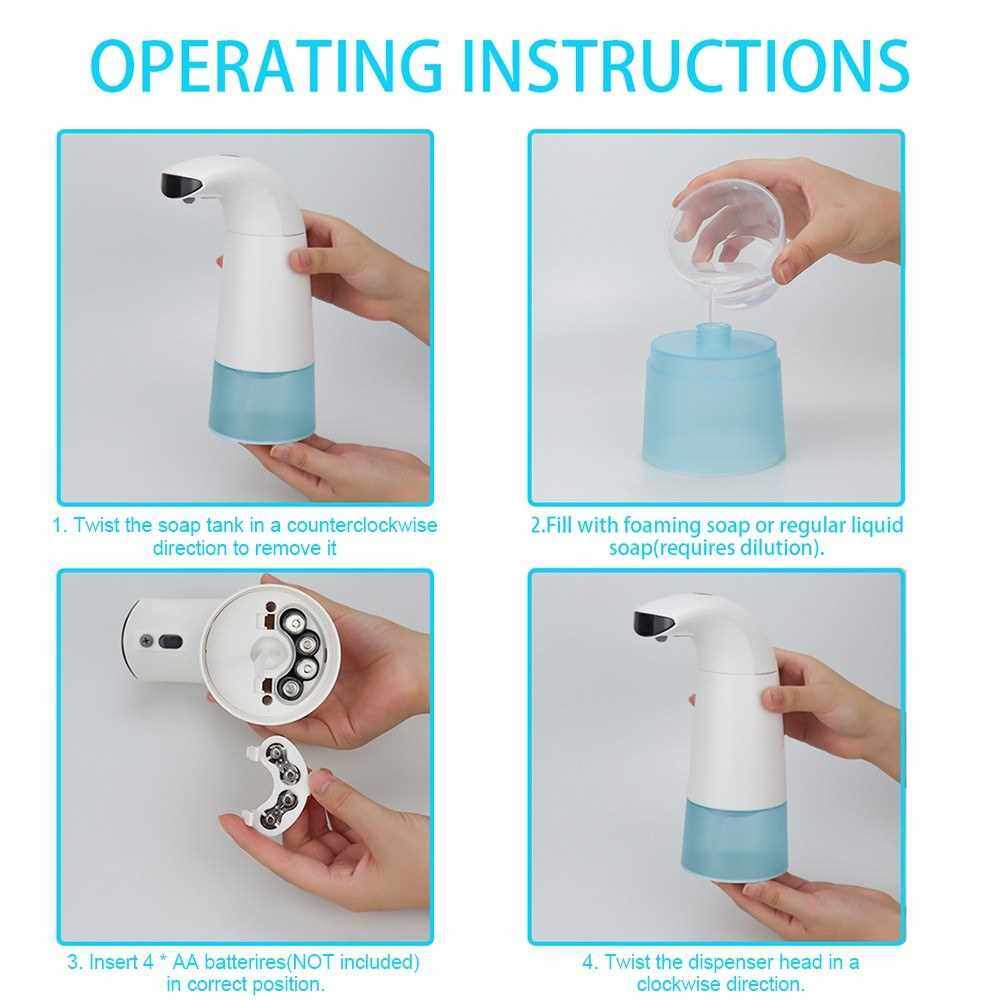 OPERATING INSTRUCTIONS

1. Twist the soap tank in a counterclockwise direction to remove it

2.Fill with foaming soap or regular liquid soap(requires dilution).

3. Insert 4 * AA batterires(NOT included) in correct position.

4. Twist the dispenser head in a clockwise direction.