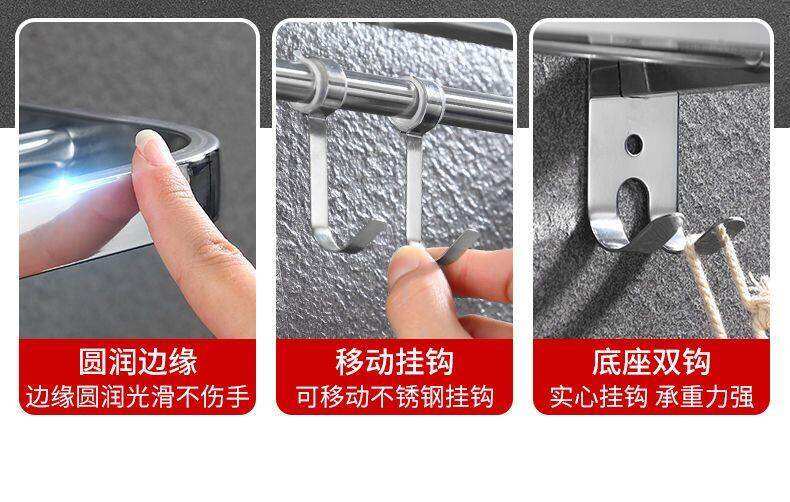 圆润边缘
边缘圆润光滑不伤手

移动挂钩
可移动不锈钢挂钩

底座双钩
实心挂钩 承重力强