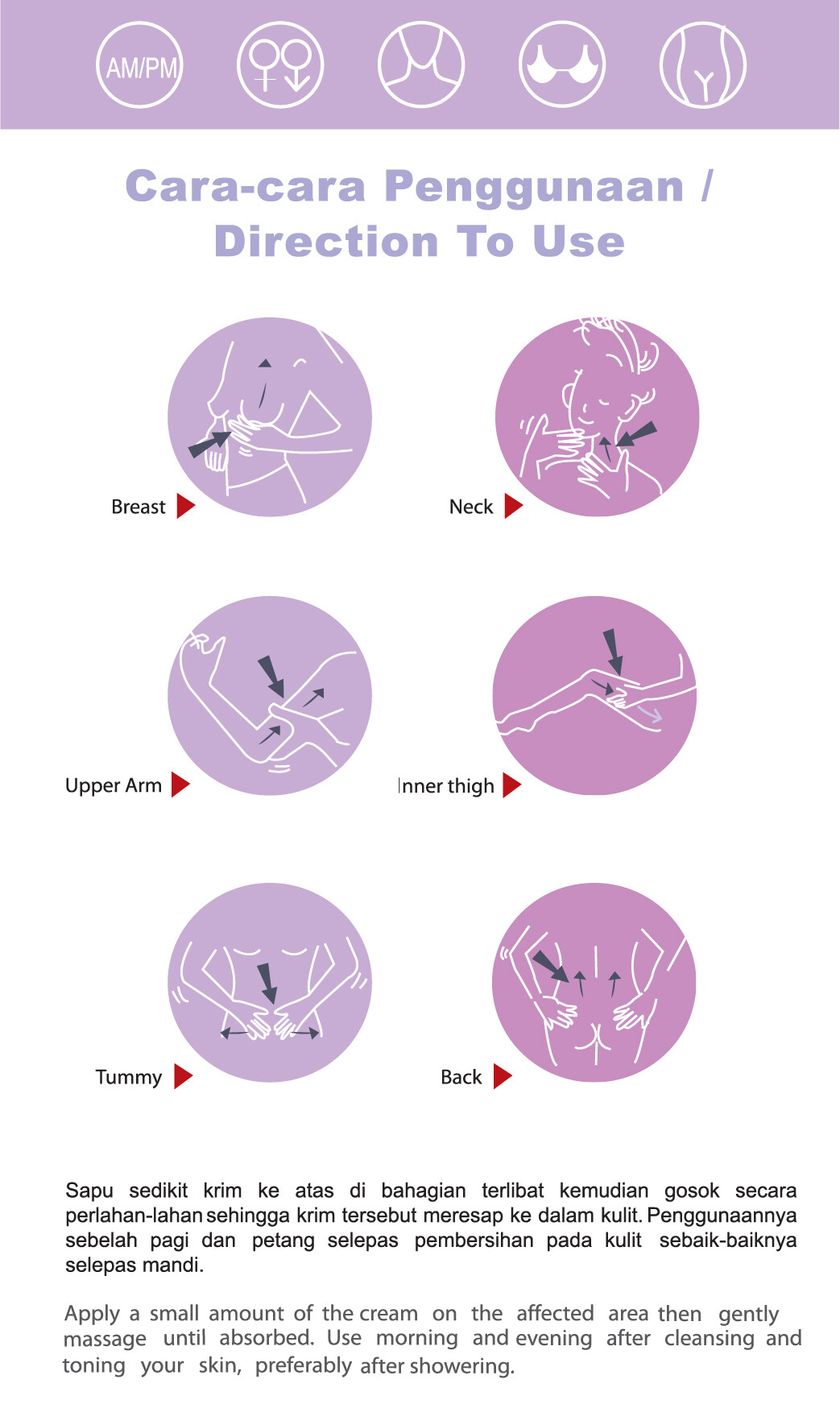 AM/PM

Cara-cara Penggunaan / Direction To Use

Breast

Neck

Upper Arm

Inner thigh

Tummy

Back

Sapu sedikit krim ke atas di bahagian terlibat kemudian gosok secara perlahan-lahan sehingga krim tersebut meresap ke dalam kulit. Penggunaannya sebelah pagi dan petang selepas pembersihan pada kulit sebaik-baiknya selepas mandi.

Apply a small amount of the cream on the affected area then gently massage until absorbed. Use morning and evening after cleansing and toning your skin, preferably after showering.