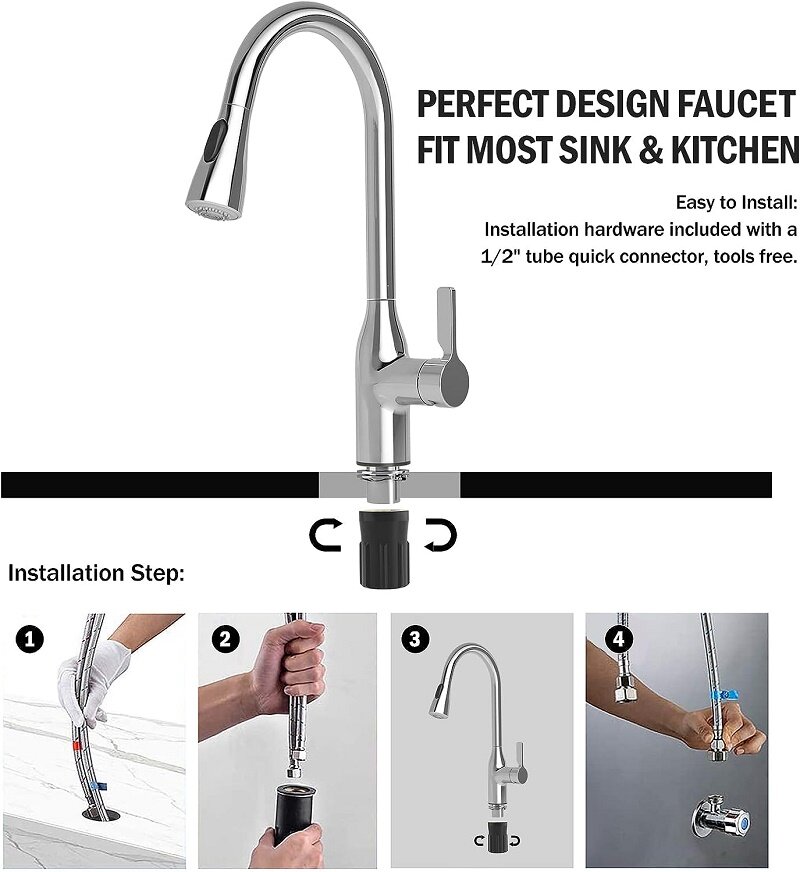 PERFECT DESIGN FAUCET
FIT MOST SINK & KITCHEN

Easy to Install:
Installation hardware included with a 1/2" tube quick connector, tools free.

Installation Step:

1

2

3

4