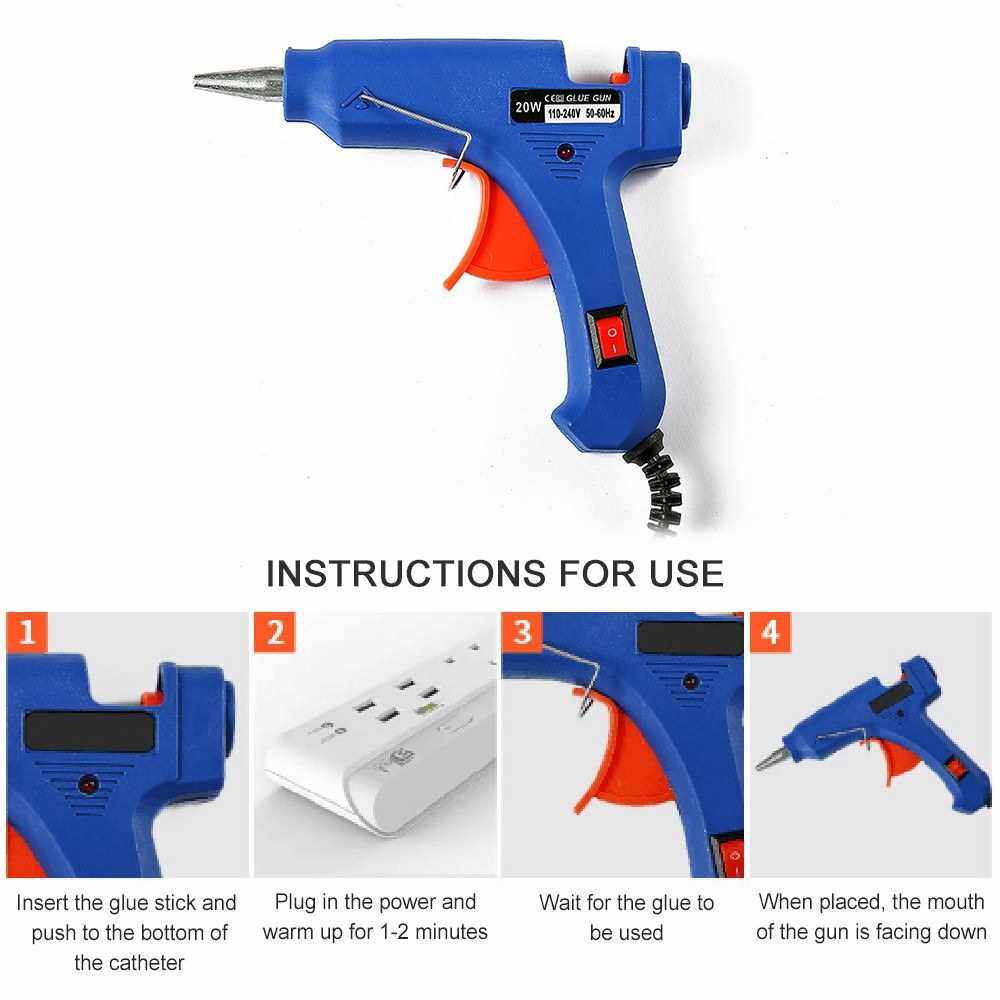 20W CE GLUE GUN 110-240V 50-60Hz

INSTRUCTIONS FOR USE

1

2

3

4

Insert the glue stick and push to the bottom of the catheter

Plug in the power and warm up for 1-2 minutes

Wait for the glue to be used

When placed, the mouth of the gun is facing down